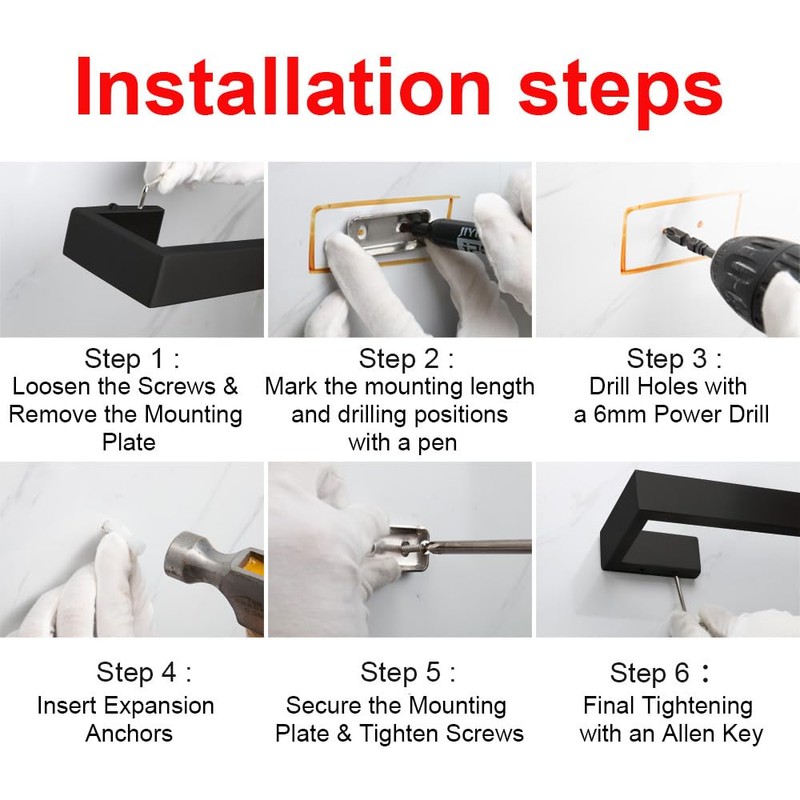 Installation steps

Step 1 :
Loosen the Screws & Remove the Mounting Plate

Step 2 :
Mark the mounting length and drilling positions with a pen

Step 3 :
Drill Holes with a 6mm Power Drill

Step 4 :
Insert Expansion Anchors

Step 5 :
Secure the Mounting Plate & Tighten Screws

Step 6 :
Final Tightening with an Allen Key