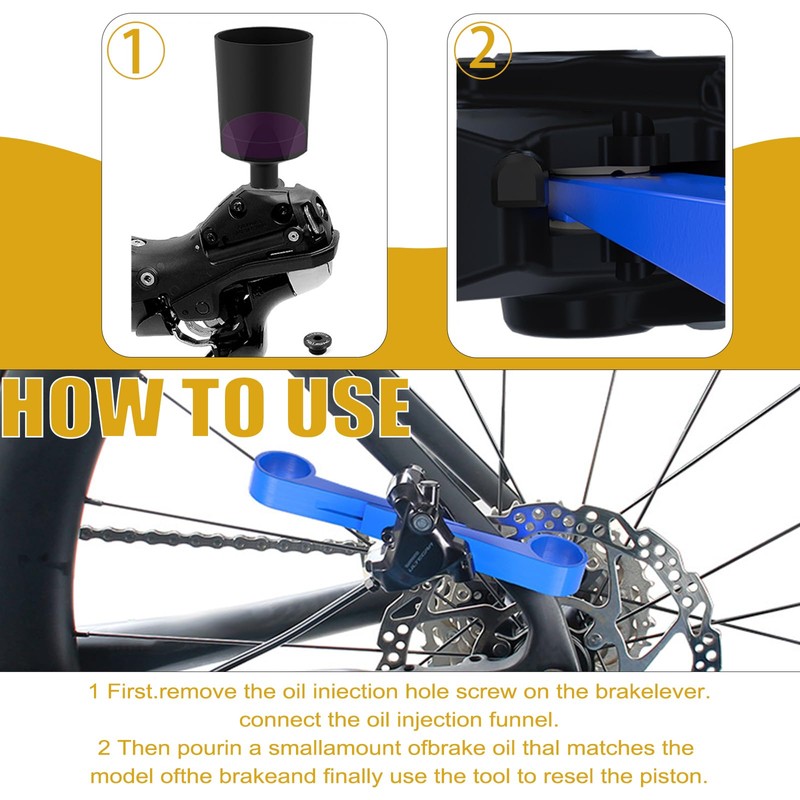 1

2

HOW TO USE

1 First.remove the oil iniection hole screw on the brakelever. connect the oil injection funnel.
2 Then pourin a smallamount ofbrake oil thal matches the model ofthe brakeand finally use the tool to resel the piston.