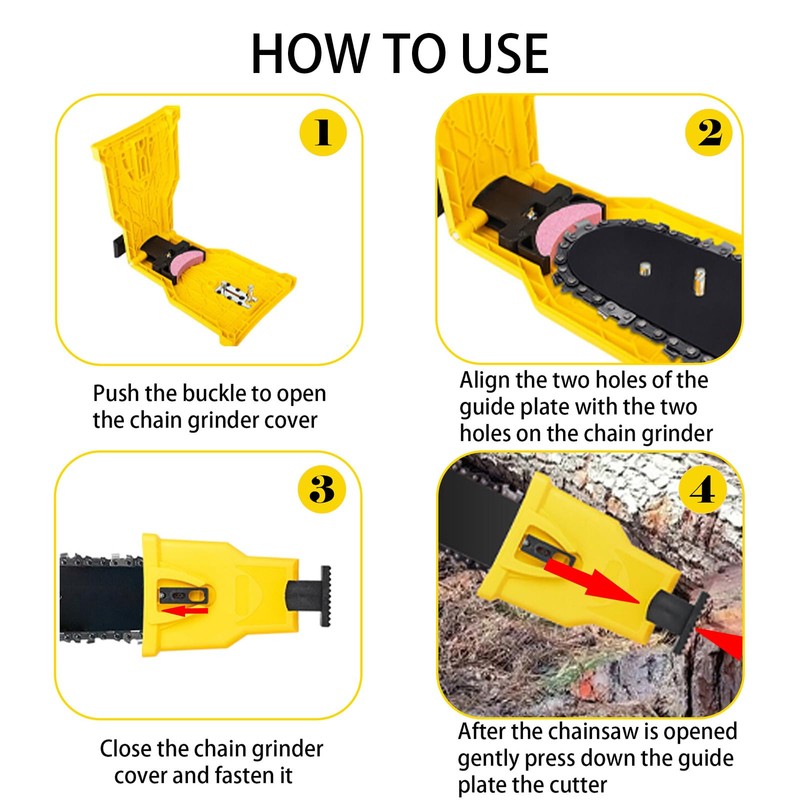 HOW TO USE

1

Push the buckle to open the chain grinder cover

2

Align the two holes of the guide plate with the two holes on the chain grinder

3

Close the chain grinder cover and fasten it

4

After the chainsaw is opened gently press down the guide plate the cutter