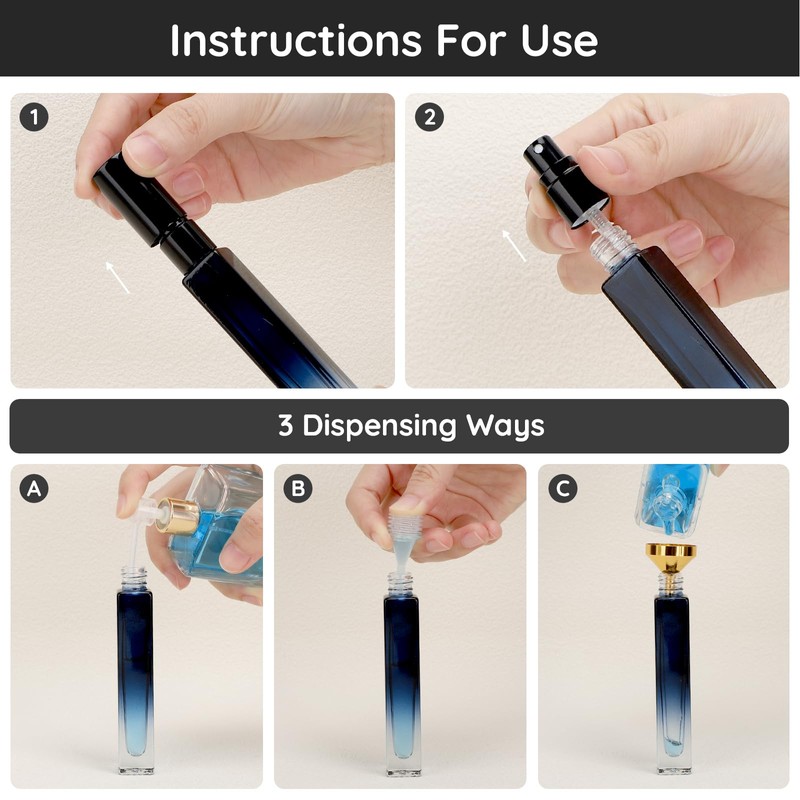 Instructions For Use

1

2

3 Dispensing Ways

A

B

C