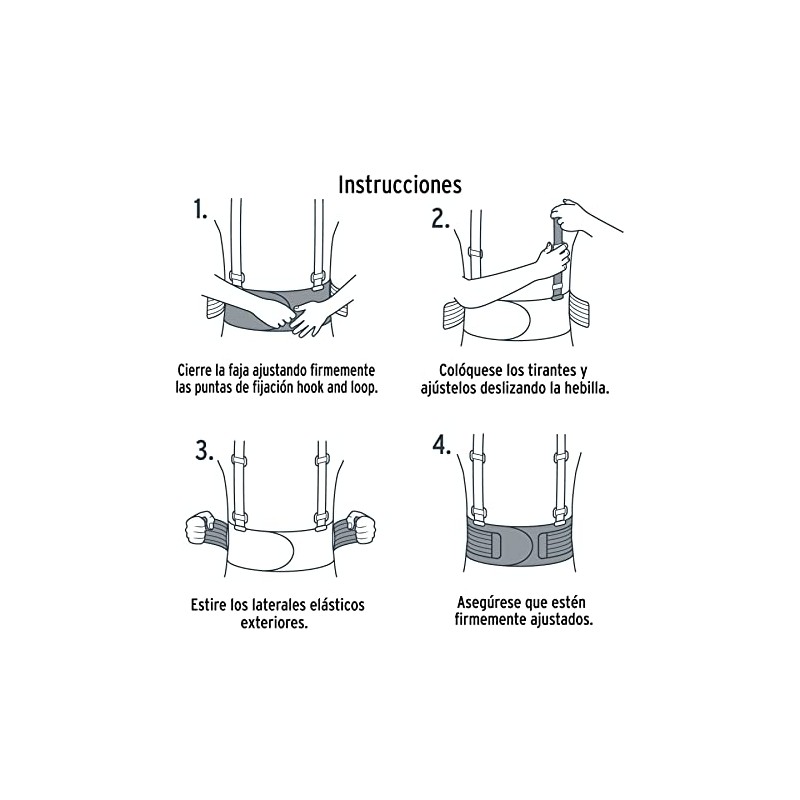 Instrucciones

1.

Cierre la faja ajustando firmemente las puntas de fijación hook and loop.

2.

Colóquese los tirantes y ajústelos deslizando la hebilla.

3.

Estire los laterales elásticos exteriores.

4.

Asegúrese que estén firmemente ajustados.