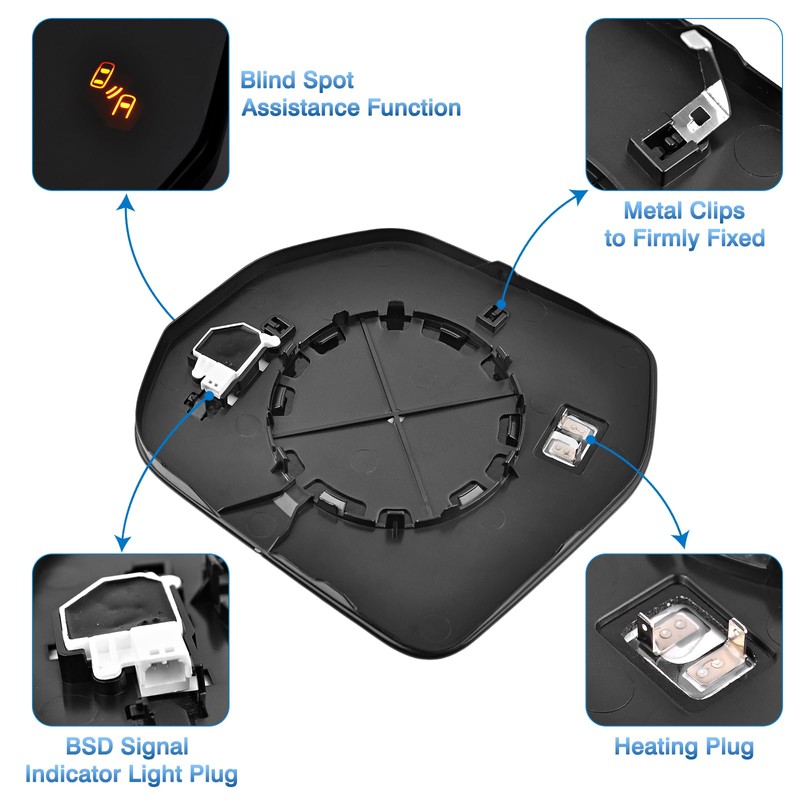 Blind Spot Assistance Function

Metal Clips to Firmly Fixed

BSD Signal Indicator Light Plug

Heating Plug