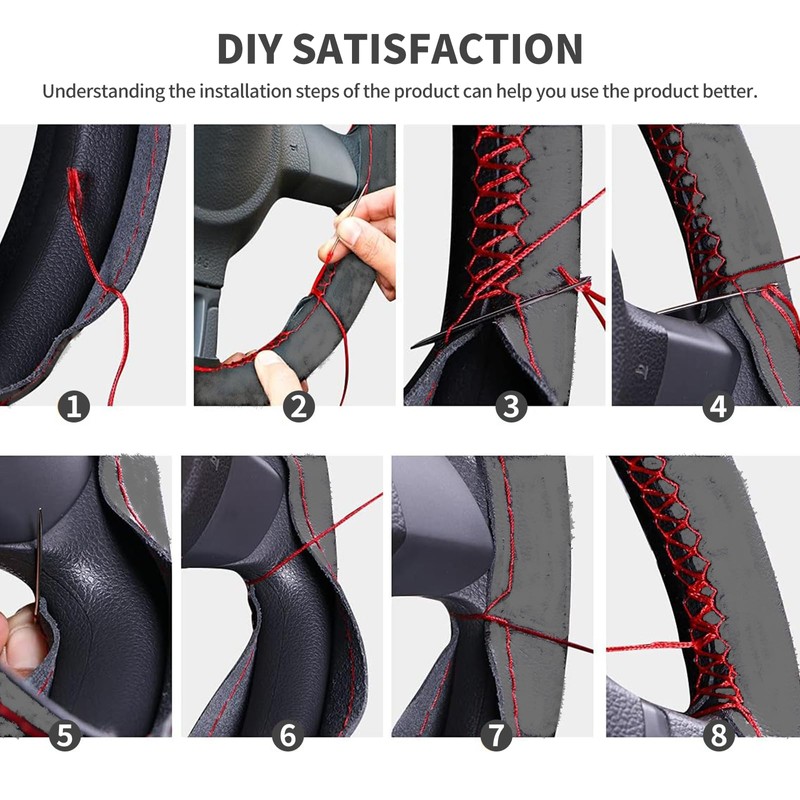 DIY SATISFACTION

Understanding the installation steps of the product can help you use the product better.

1

2

3

4

5

6

7

8