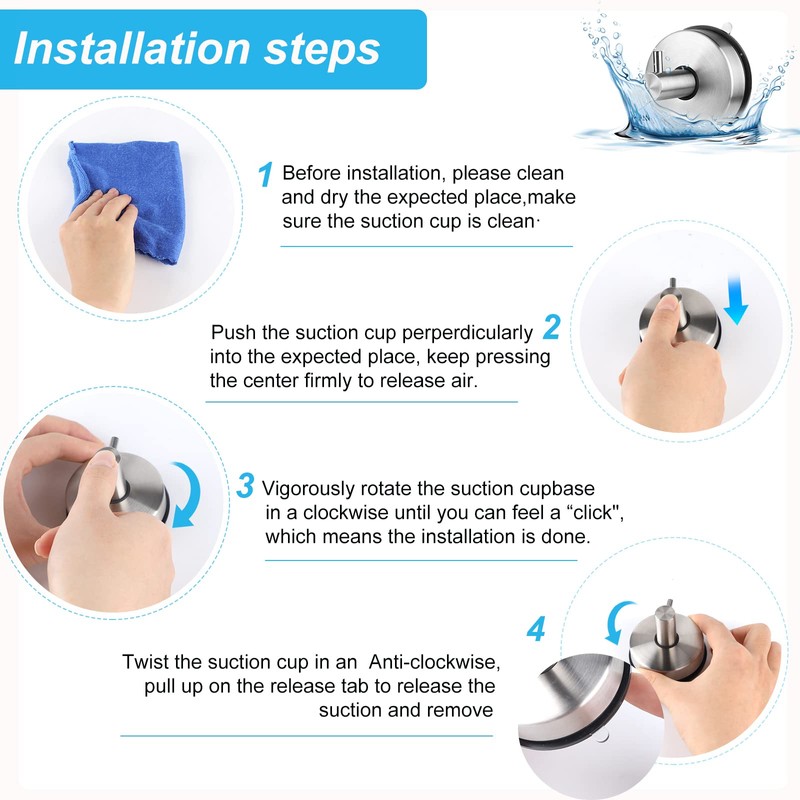 Installation steps

1 Before installation, please clean and dry the expected place,make sure the suction cup is clean·

Push the suction cup perperdicularly into the expected place, keep pressing the center firmly to release air. 2

3 Vigorously rotate the suction cupbase in a clockwise until you can feel a “click", which means the installation is done.

4

Twist the suction cup in an Anti-clockwise, pull up on the release tab to release the suction and remove