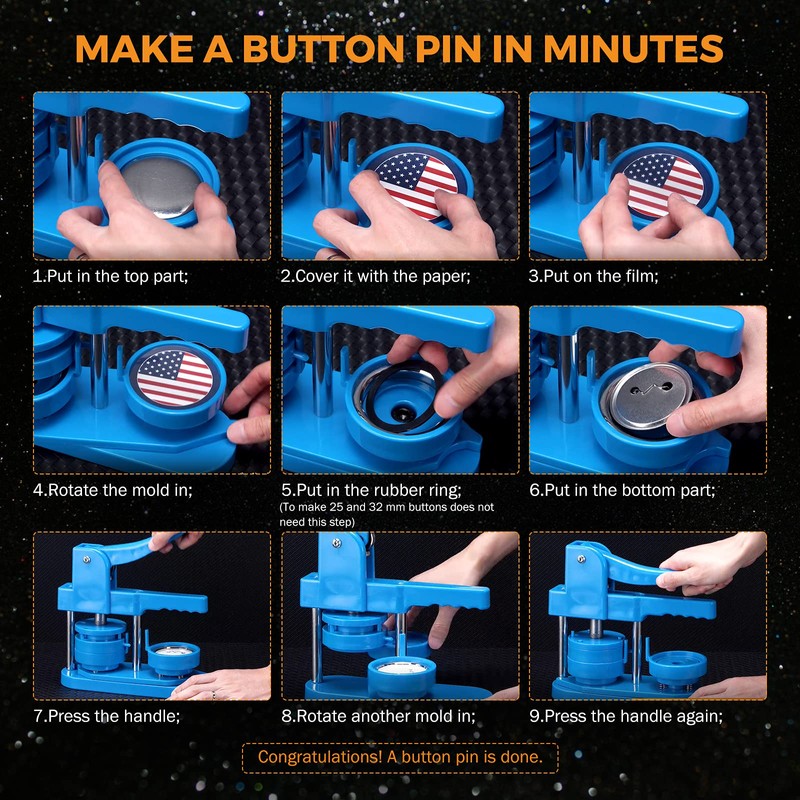 MAKE A BUTTON PIN IN MINUTES

1.Put in the top part;

2.Cover it with the paper;

3.Put on the film;

4.Rotate the mold in;

5.Put in the rubber ring;
(To make 25 and 32 mm buttons does not need this step)

6.Put in the bottom part;

7.Press the handle;

8.Rotate another mold in;

9.Press the handle again;

Congratulations! A button pin is done.