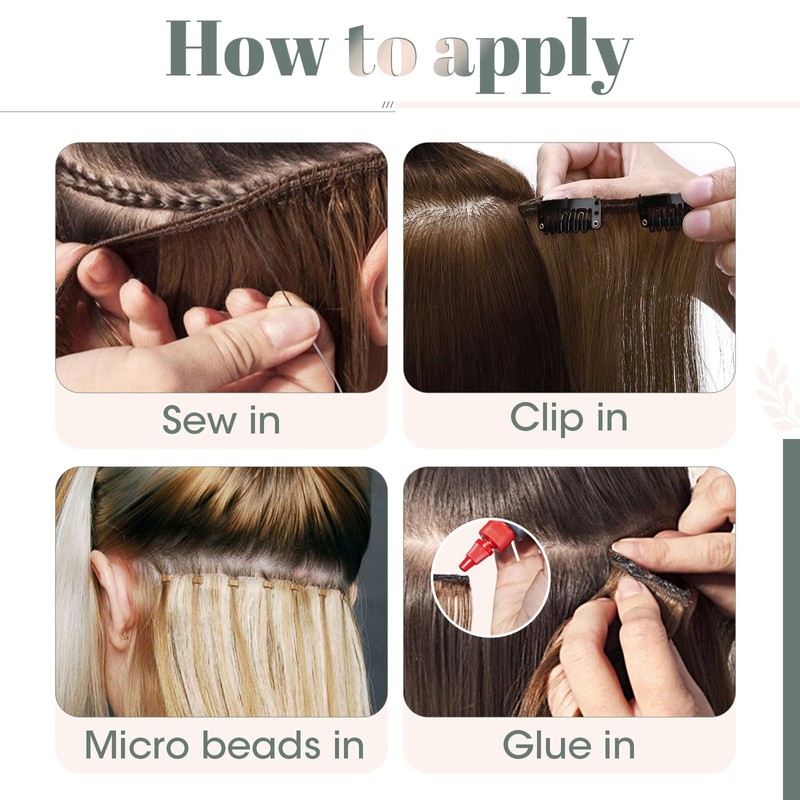 How to apply

Sew in

Clip in

Micro beads in

Glue in