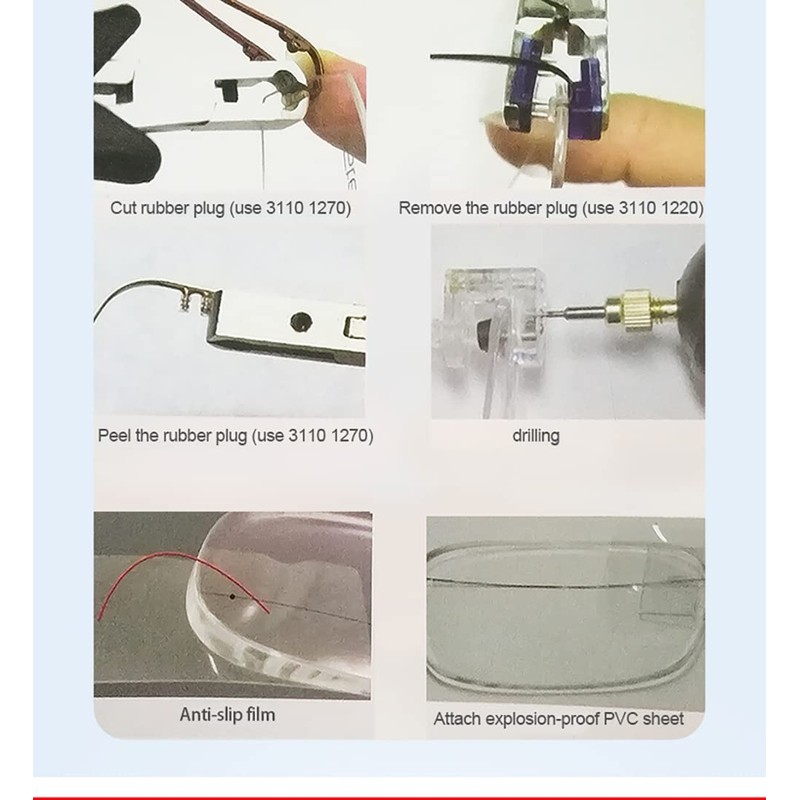 Cut rubber plug (use 3110 1270)

Remove the rubber plug (use 3110 1220)

Peel the rubber plug (use 3110 1270)

drilling

Anti-slip film

Attach explosion-proof PVC sheet