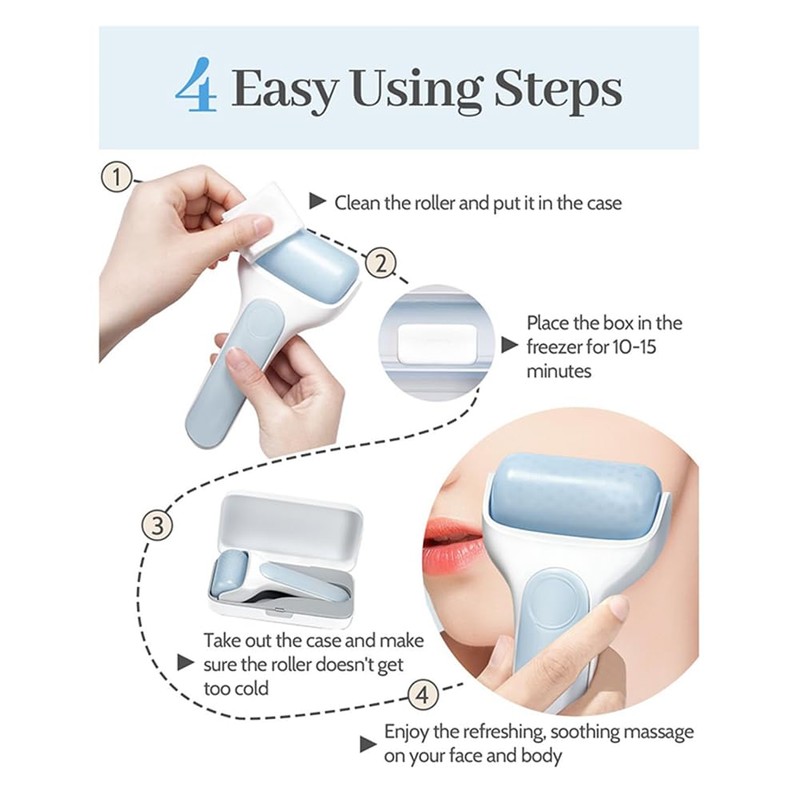 4 Easy Using Steps

1

▶ Clean the roller and put it in the case

2

▶ Place the box in the freezer for 10-15 minutes

3

▶ Take out the case and make sure the roller doesn't get too cold

4

▶ Enjoy the refreshing, soothing massage on your face and body