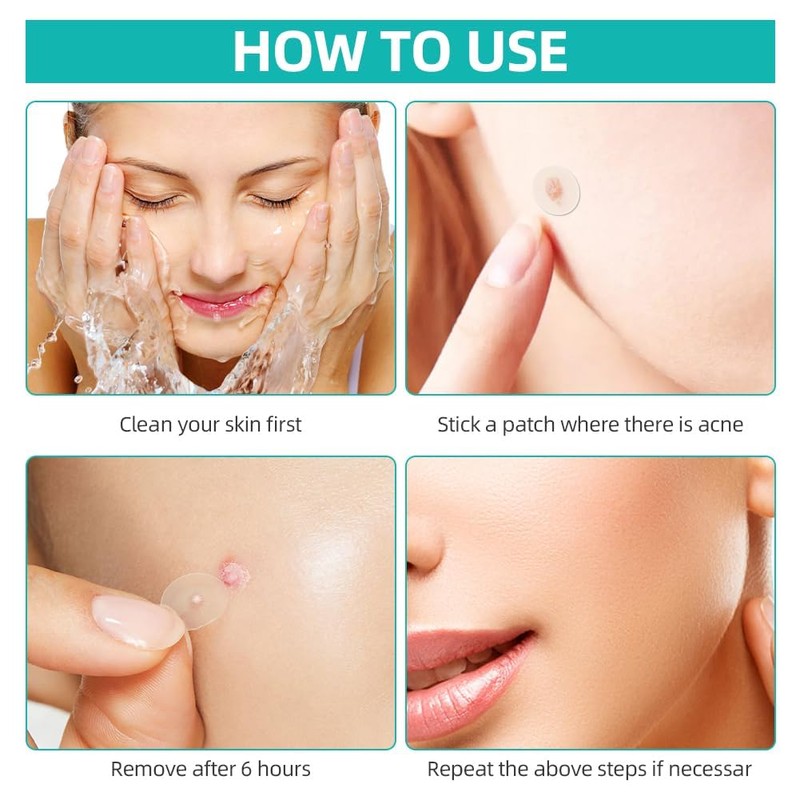 HOW TO USE

Clean your skin first

Stick a patch where there is acne

Remove after 6 hours

Repeat the above steps if necessar