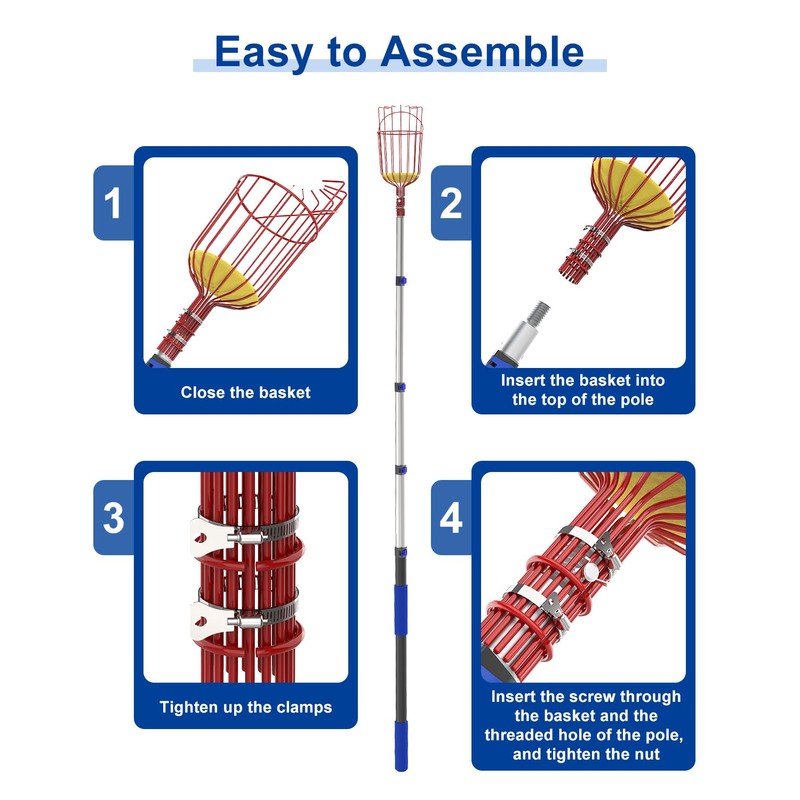 Easy to Assemble

1

Close the basket

2

Insert the basket into the top of the pole

3

Tighten up the clamps

4

Insert the screw through the basket and the threaded hole of the pole, and tighten the nut