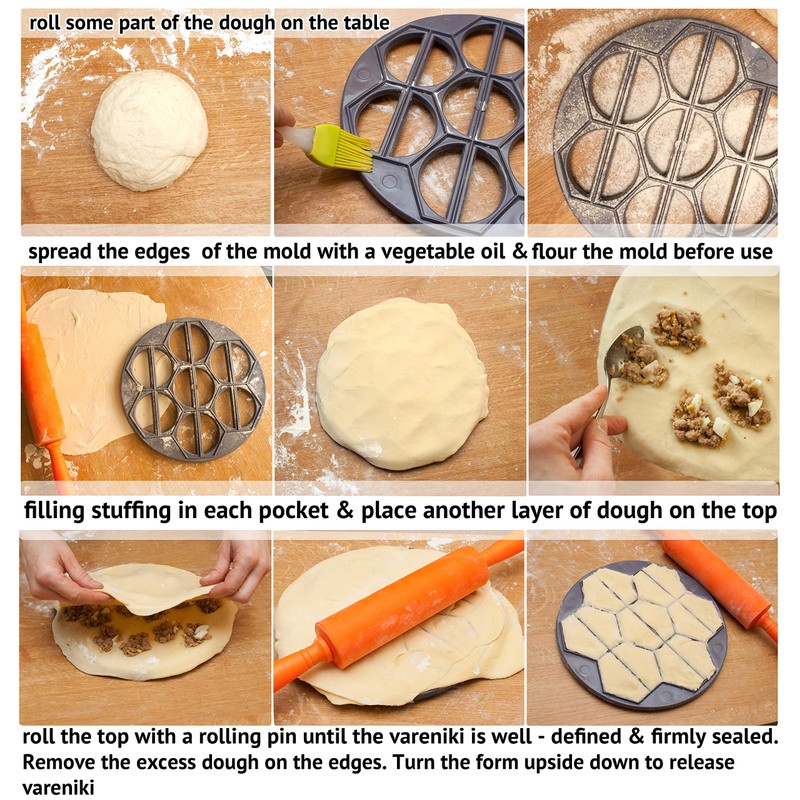 roll some part of the dough on the table

spread the edges of the mold with a vegetable oil & flour the mold before use

filling stuffing in each pocket & place another layer of dough on the top

roll the top with a rolling pin until the vareniki is well - defined & firmly sealed. Remove the excess dough on the edges. Turn the form upside down to release vareniki