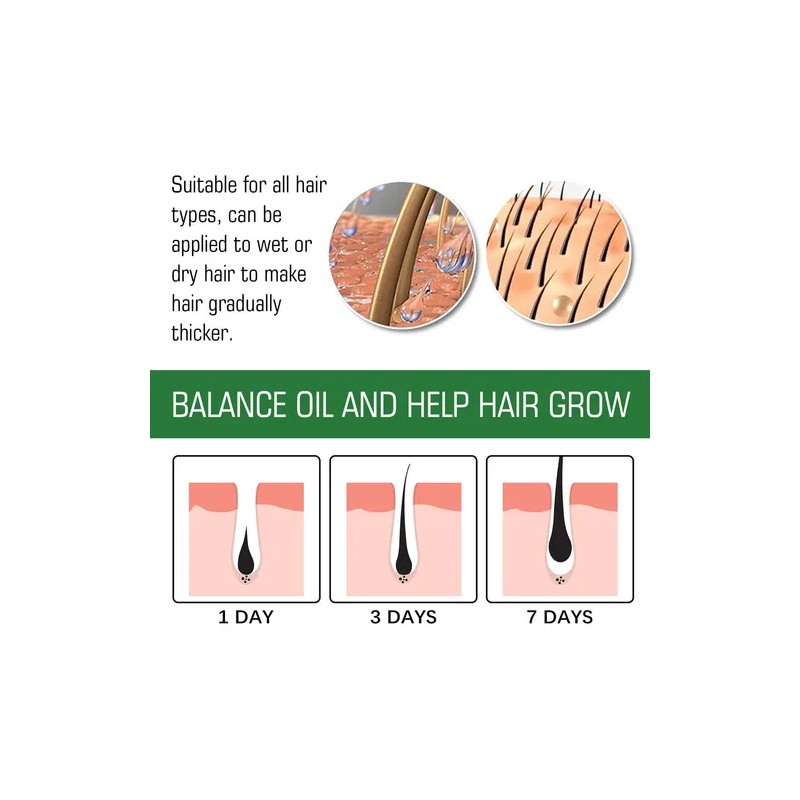 Suitable for all hair types, can be applied to wet or dry hair to make hair gradually thicker.

BALANCE OIL AND HELP HAIR GROW

1 DAY

3 DAYS

7 DAYS