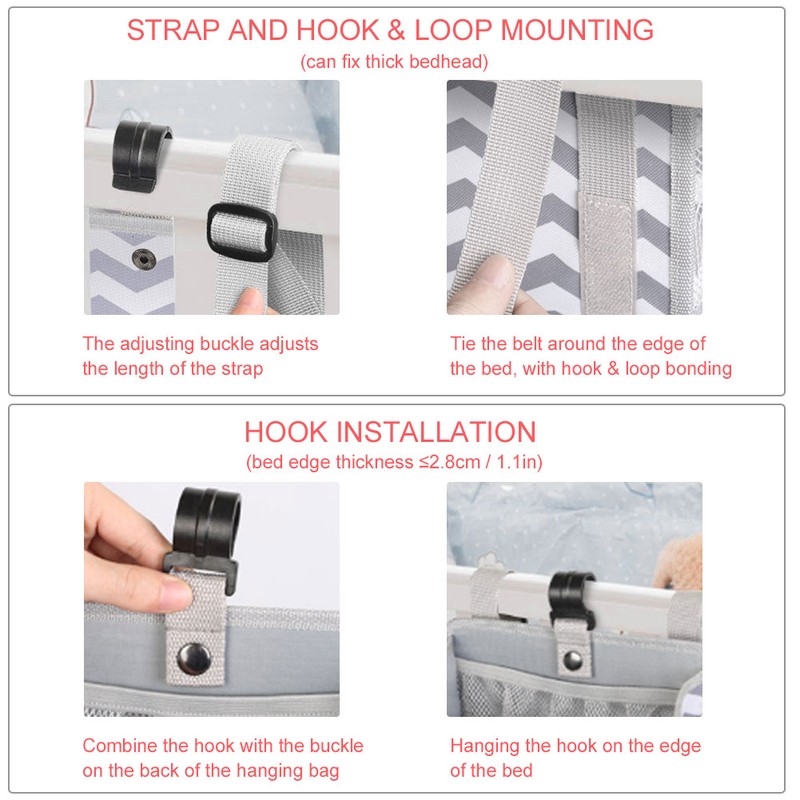 STRAP AND HOOK & LOOP MOUNTING
(can fix thick bedhead)

The adjusting buckle adjusts the length of the strap

Tie the belt around the edge of the bed, with hook & loop bonding

HOOK INSTALLATION
(bed edge thickness ≤2.8cm / 1.1in)

Combine the hook with the buckle on the back of the hanging bag

Hanging the hook on the edge of the bed