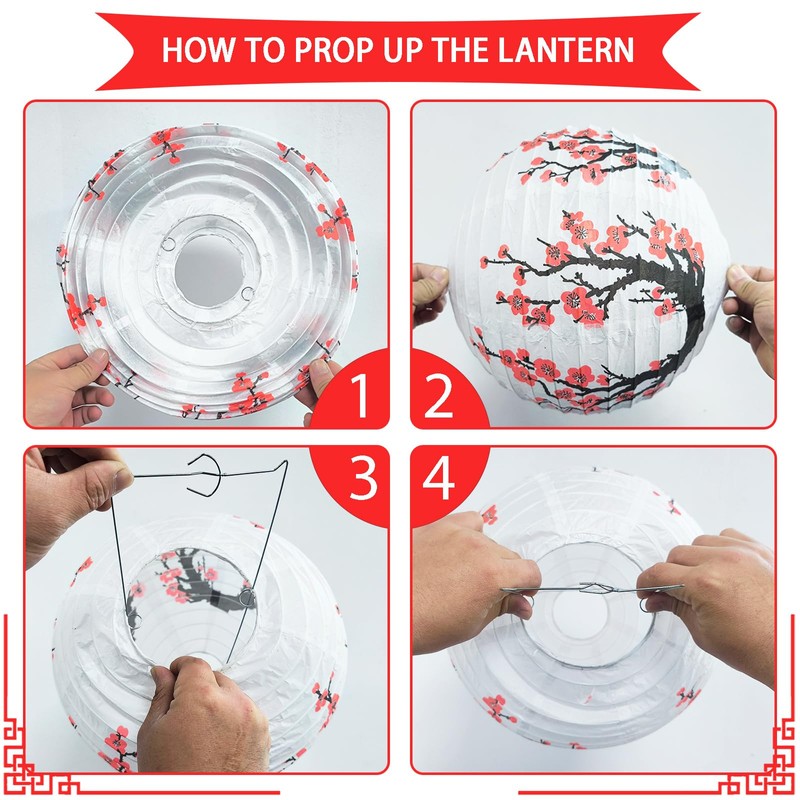 HOW TO PROP UP THE LANTERN

1

2

3

4