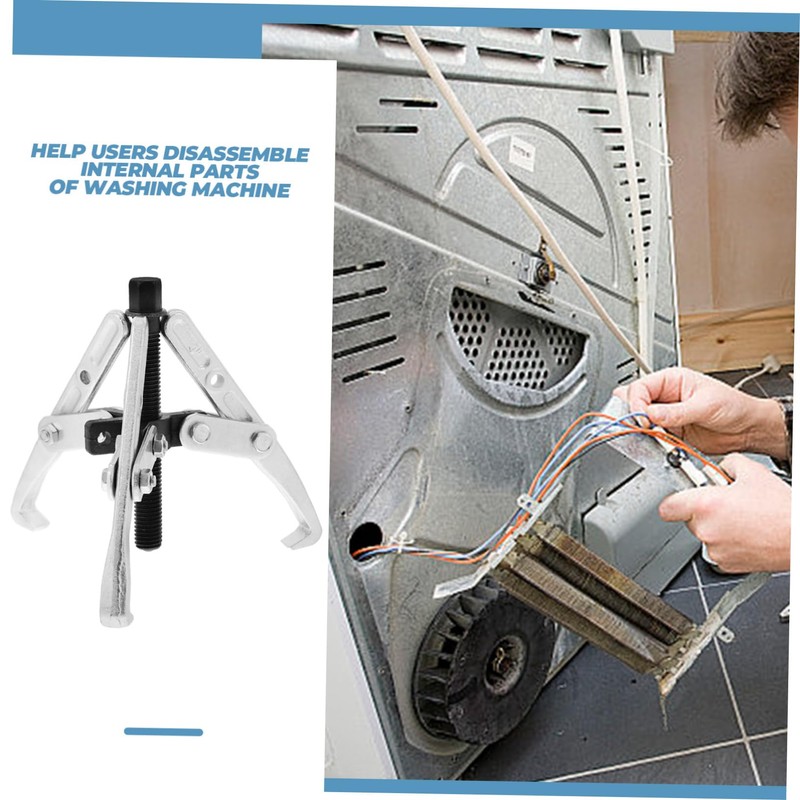 HELP USERS DISASSEMBLE INTERNAL PARTS OF WASHING MACHINE