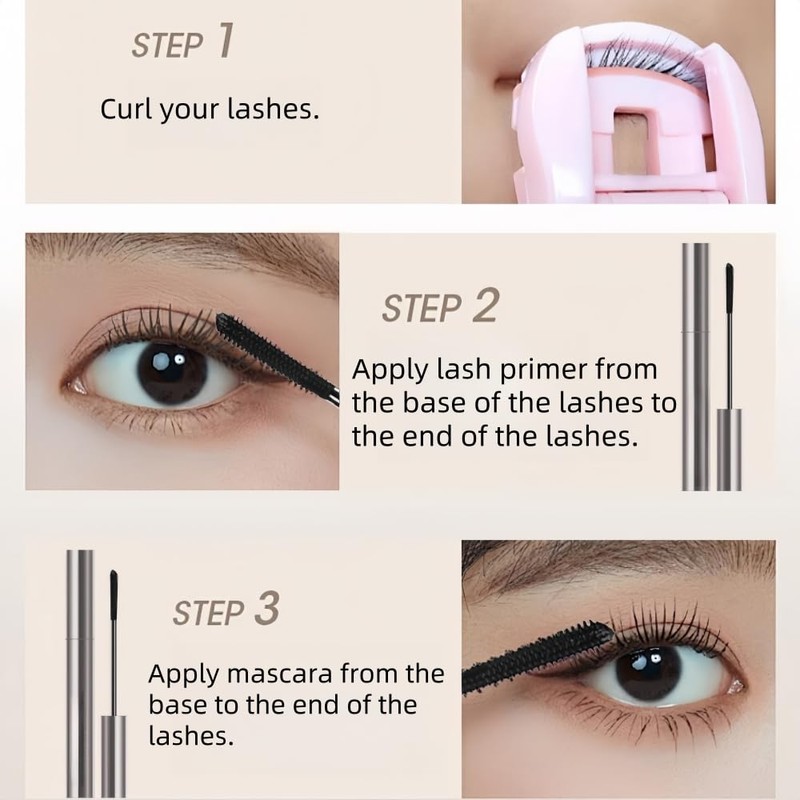 STEP 1

Curl your lashes.

STEP 2

Apply lash primer from the base of the lashes to the end of the lashes.

STEP 3

Apply mascara from the base to the end of the lashes.