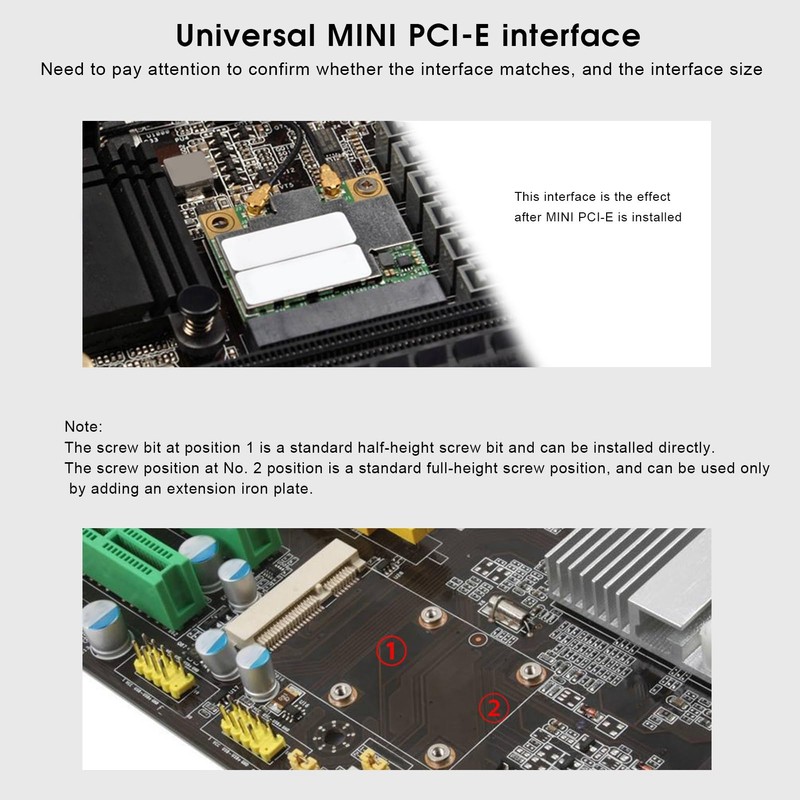 Universal MINI PCI-E interface

Need to pay attention to confirm whether the interface matches, and the interface size

This interface is the effect after MINI PCI-E is installed

Note:
The screw bit at position 1 is a standard half-height screw bit and can be installed directly.
The screw position at No. 2 position is a standard full-height screw position, and can be used only by adding an extension iron plate.

1

2