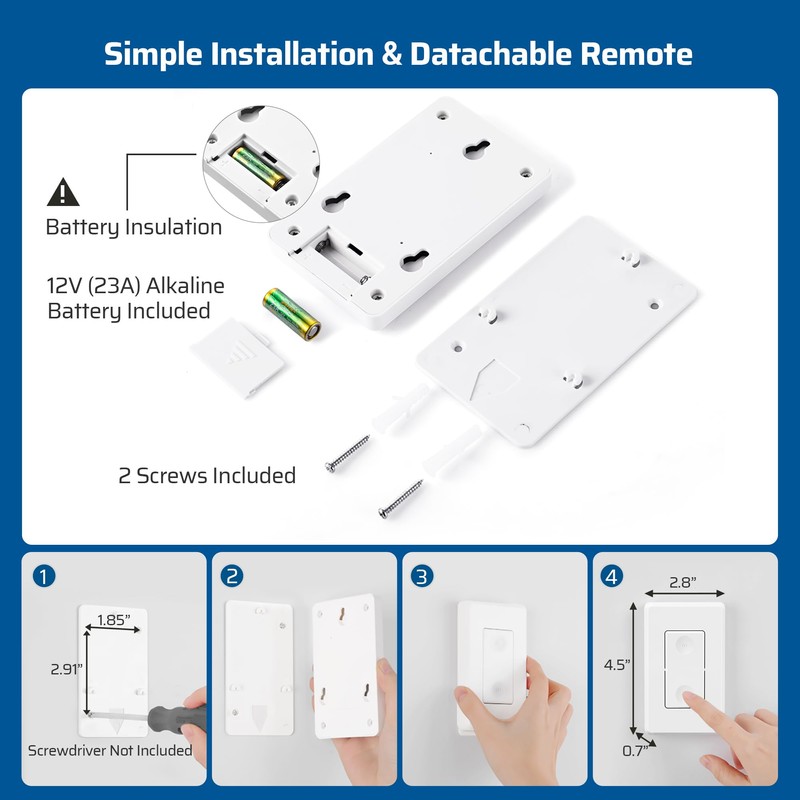 Simple Installation & Datachable Remote

Battery Insulation

12V (23A) Alkaline Battery Included

2 Screws Included

1

1.85"

2.91"

Screwdriver Not Included

2

3

4

2.8"

4.5"

0.7"