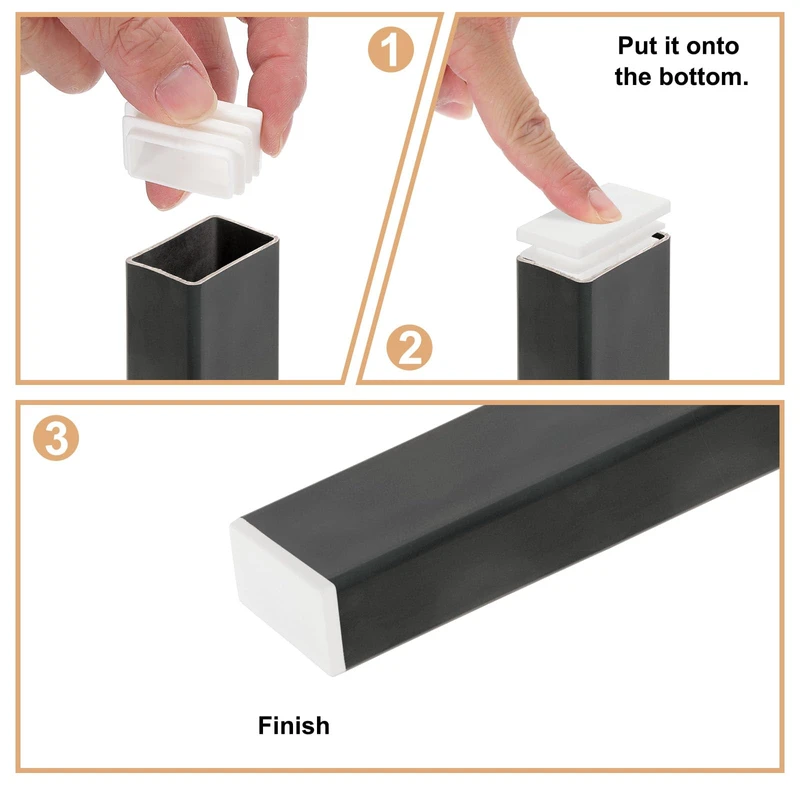 1

Put it onto the bottom.

2

3

Finish