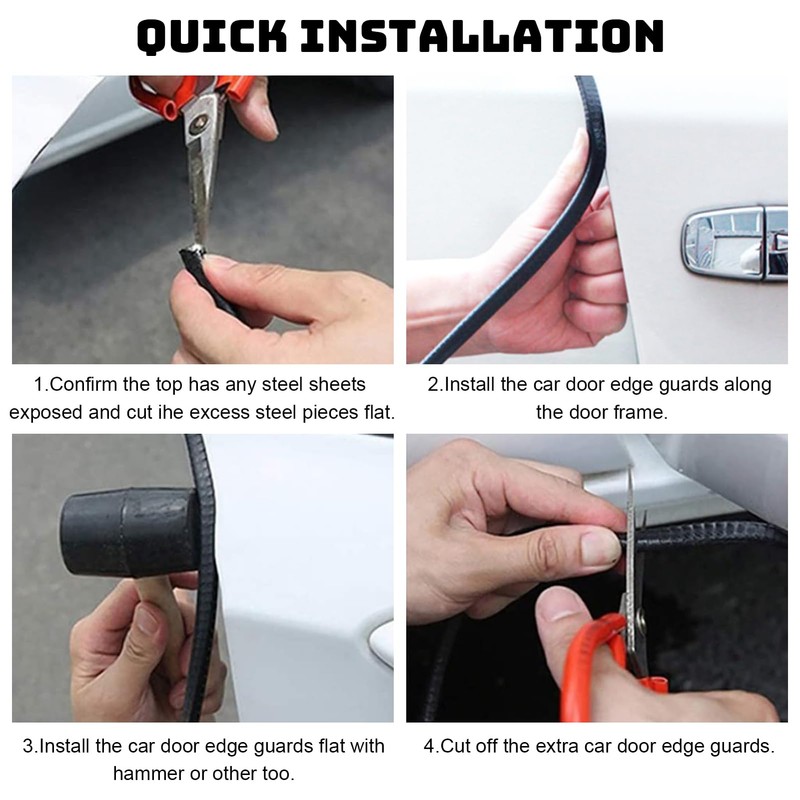 QUICK INSTALLATION

1.Confirm the top has any steel sheets exposed and cut ihe excess steel pieces flat.

2.Install the car door edge guards along the door frame.

3.Install the car door edge guards flat with hammer or other too.

4.Cut off the extra car door edge guards.