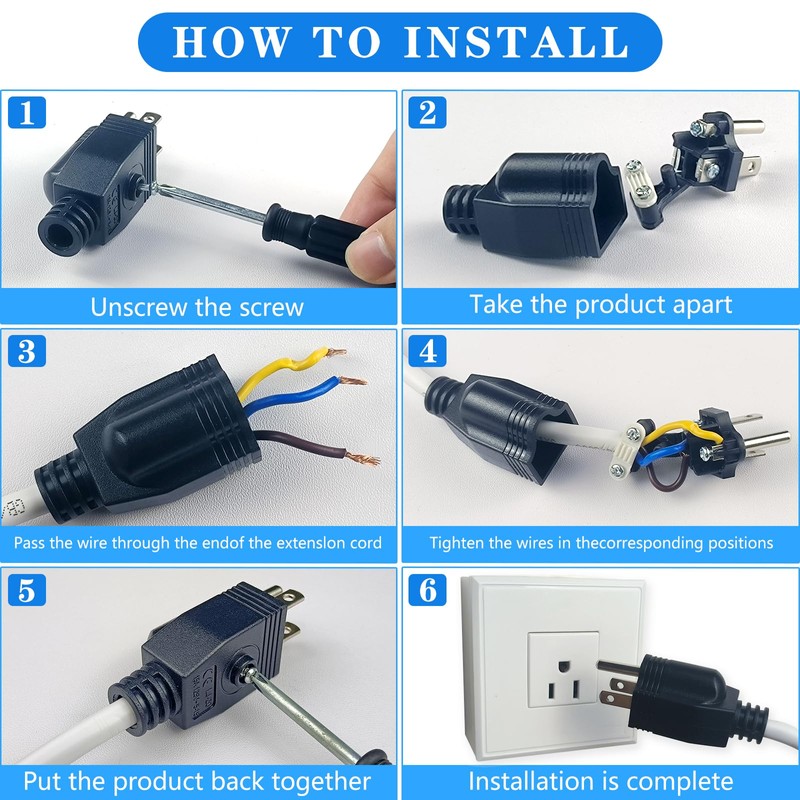 HOW TO INSTALL

1

Unscrew the screw

2

Take the product apart

3

Pass the wire through the endof the extenslon cord

4

Tighten the wires in thecorresponding positions

5

Put the product back together

6

Installation is complete