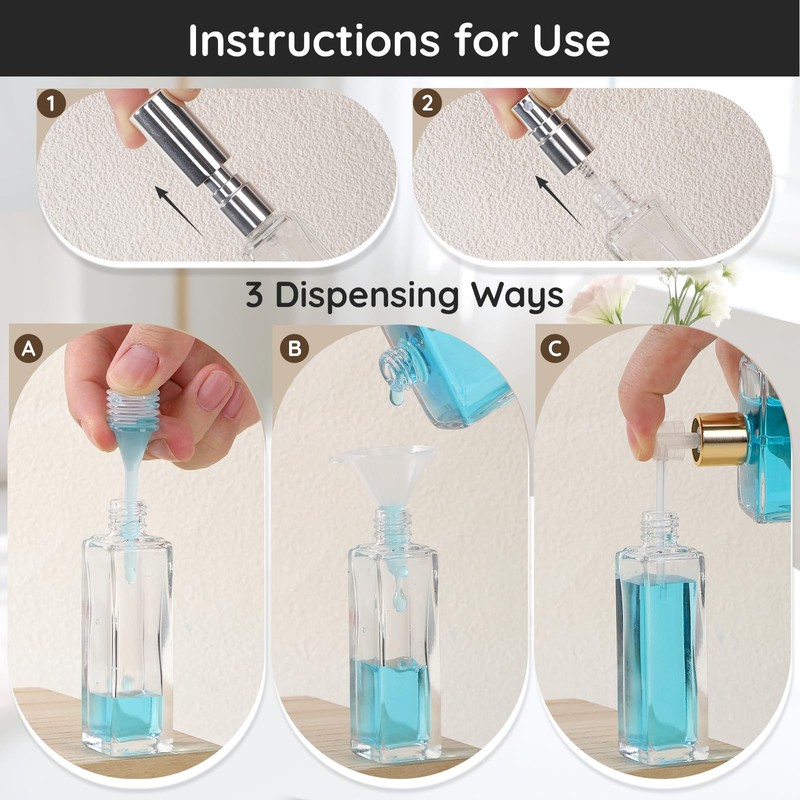 Instructions for Use

1

2

3 Dispensing Ways

A

B

C