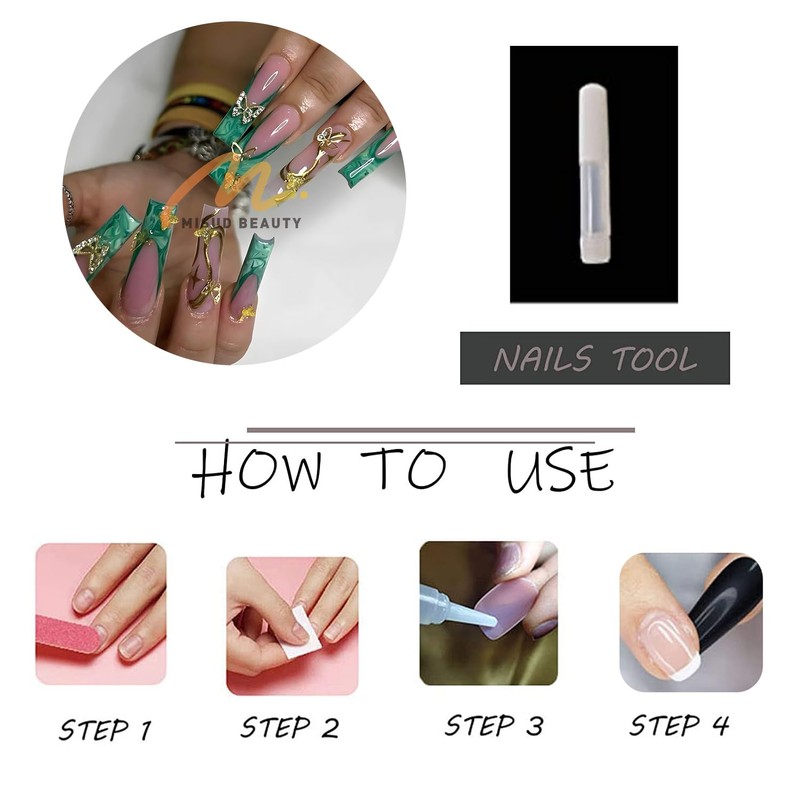 MISUD BEAUTY

NAILS TOOL

HOW TO USE

STEP 1

STEP 2

STEP 3

STEP 4