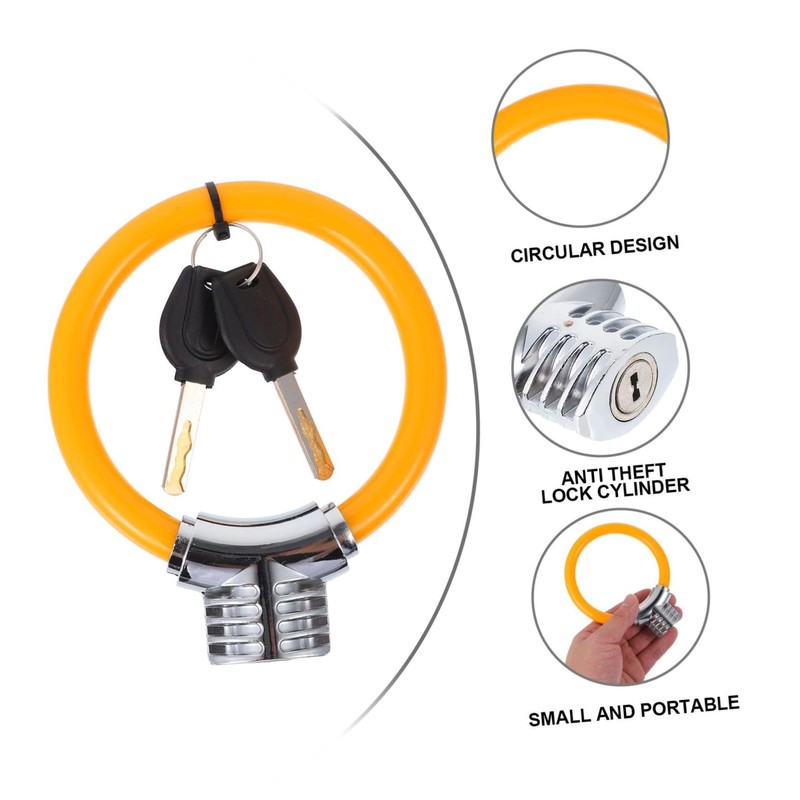 CIRCULAR DESIGN

ANTI THEFT
LOCK CYLINDER

SMALL AND PORTABLE