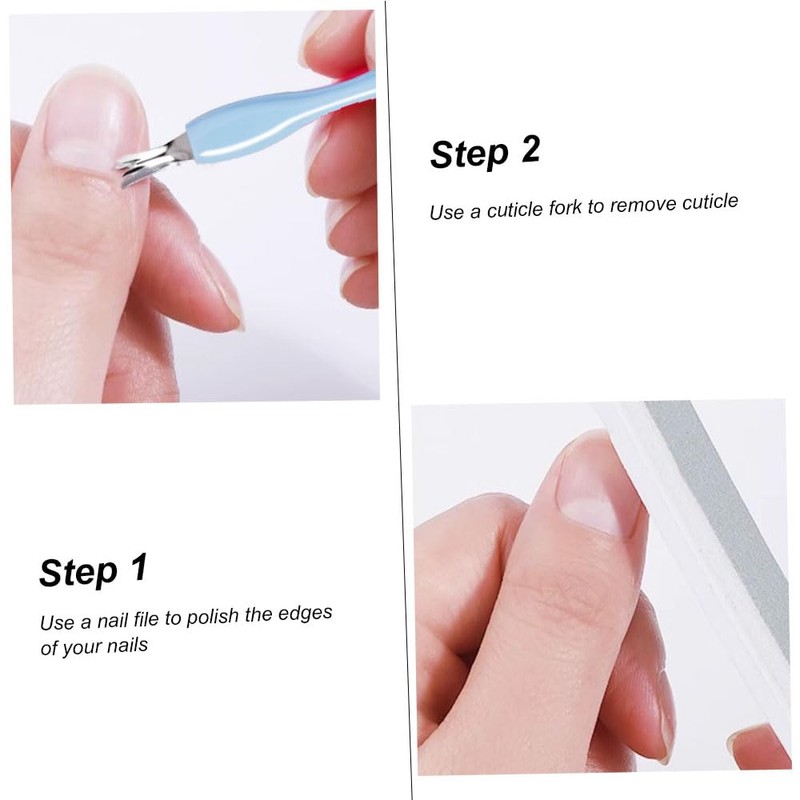 Step 2

Use a cuticle fork to remove cuticle

Step 1

Use a nail file to polish the edges of your nails