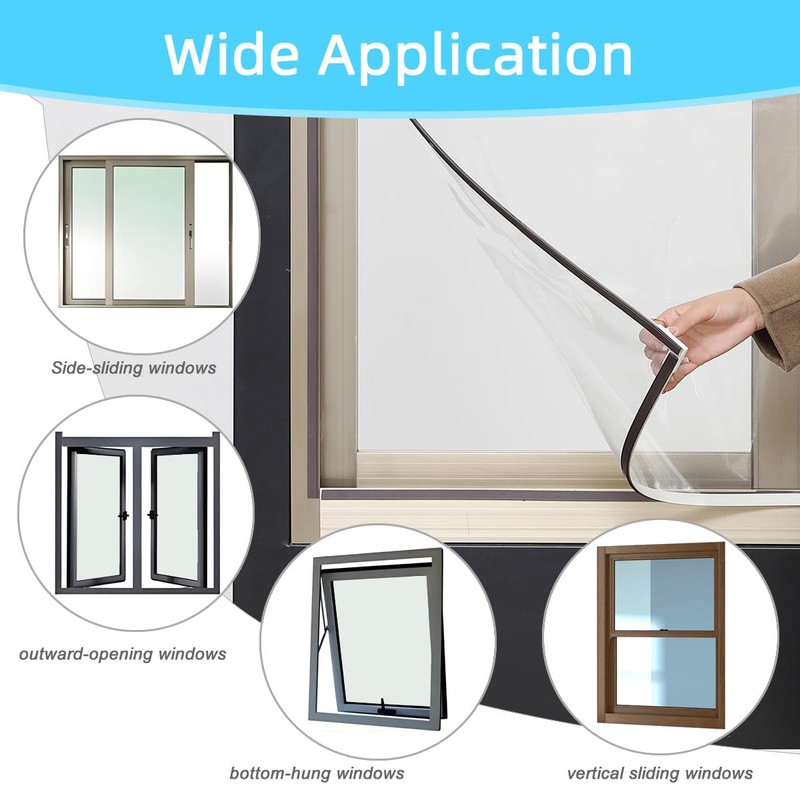 Wide Application

Side-sliding windows

outward-opening windows

bottom-hung windows

vertical sliding windows