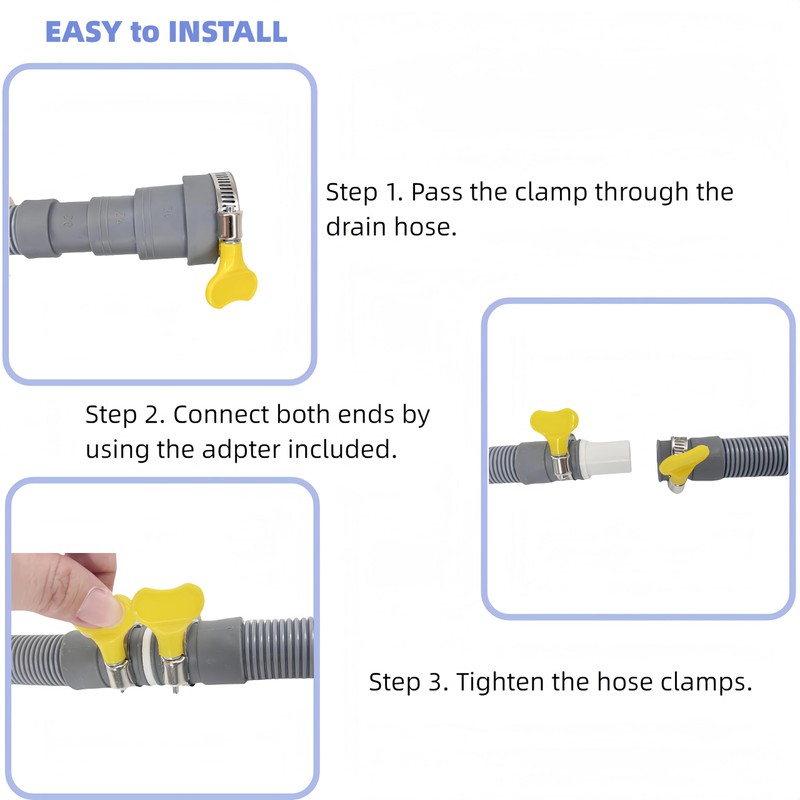 EASY to INSTALL

Step 1. Pass the clamp through the drain hose.

Step 2. Connect both ends by using the adpter included.

Step 3. Tighten the hose clamps.