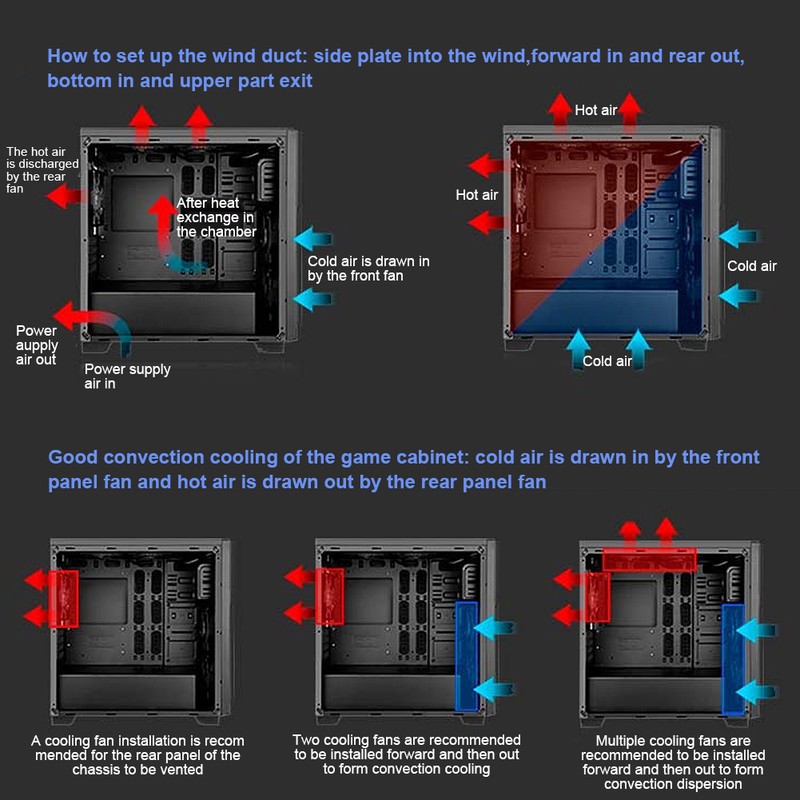 How to set up the wind duct: side plate into the wind,forward in and rear out, bottom in and upper part exit

The hot air is discharged by the rear fan

After heat exchange in the chamber

Cold air is drawn in by the front fan

Power aupply air out

Power supply air in

Hot air

Hot air

Cold air

Cold air

Good convection cooling of the game cabinet: cold air is drawn in by the front panel fan and hot air is drawn out by the rear panel fan

A cooling fan installation is recom mended for the rear panel of the chassis to be vented

Two cooling fans are recommended to be installed forward and then out to form convection cooling

Multiple cooling fans are recommended to be installed forward and then out to form convection dispersion