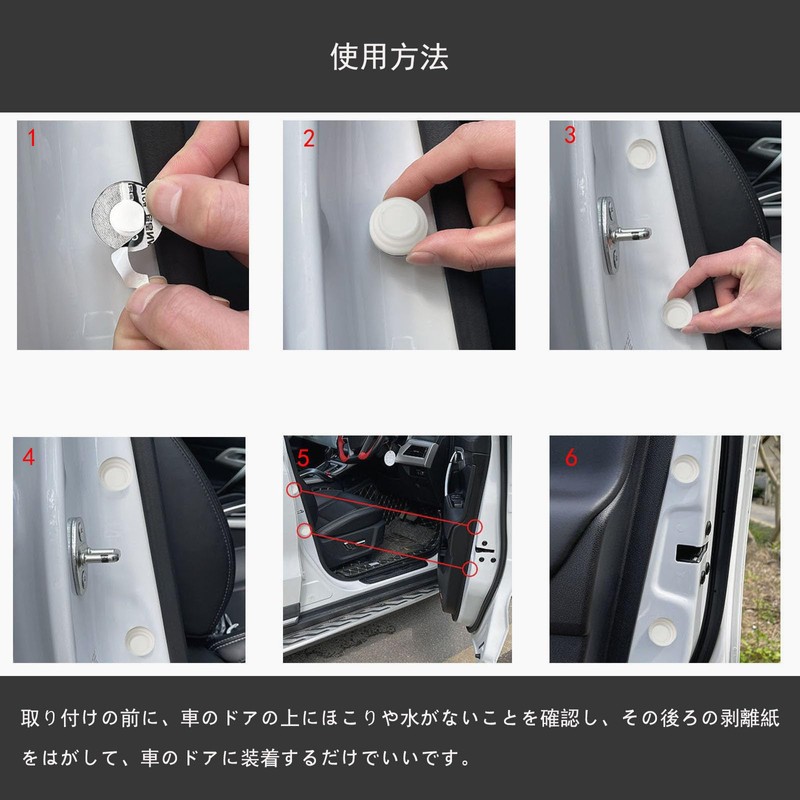 使用方法

1

2

3

4

5

6

取り付けの前に、車のドアの上にほこりや水がないことを確認し、その後ろの剥離紙をはがして、車のドアに装着するだけでいいです。