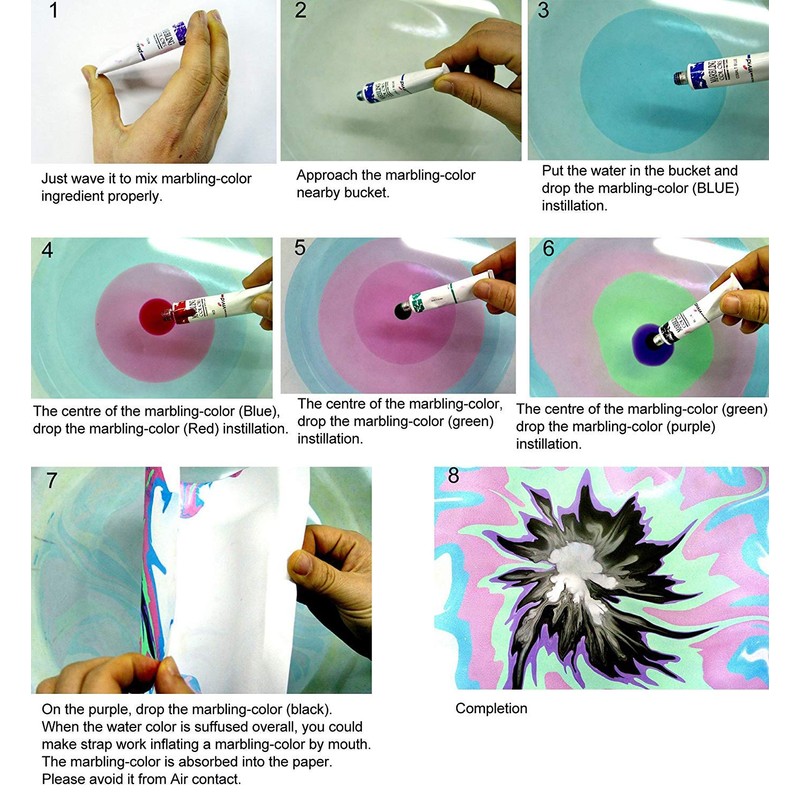 1

Just wave it to mix marbling-color ingredient properly.

2

Approach the marbling-color nearby bucket.

3

Put the water in the bucket and drop the marbling-color (BLUE) instillation.

4

The centre of the marbling-color (Blue), drop the marbling-color (Red) instillation.

5

The centre of the marbling-color, drop the marbling-color (green) instillation.

6

The centre of the marbling-color (green) drop the marbling-color (purple) instillation.

7

On the purple, drop the marbling-color (black). When the water color is suffused overall, you could make strap work inflating a marbling-color by mouth. The marbling-color is absorbed into the paper. Please avoid it from Air contact.

8

Completion