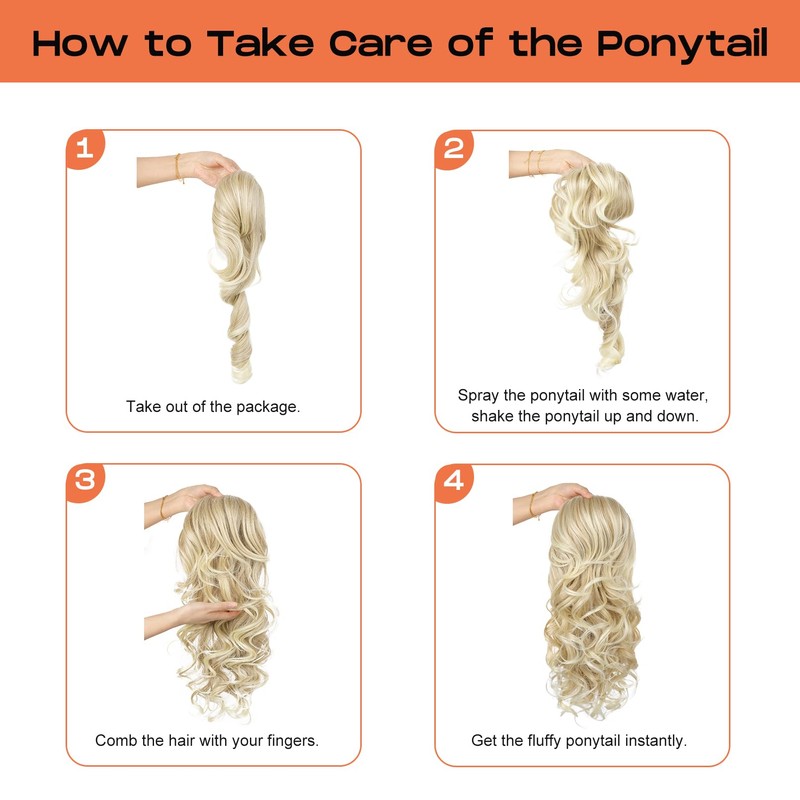 How to Take Care of the Ponytail

1

Take out of the package.

2

Spray the ponytail with some water, shake the ponytail up and down.

3

Comb the hair with your fingers.

4

Get the fluffy ponytail instantly.