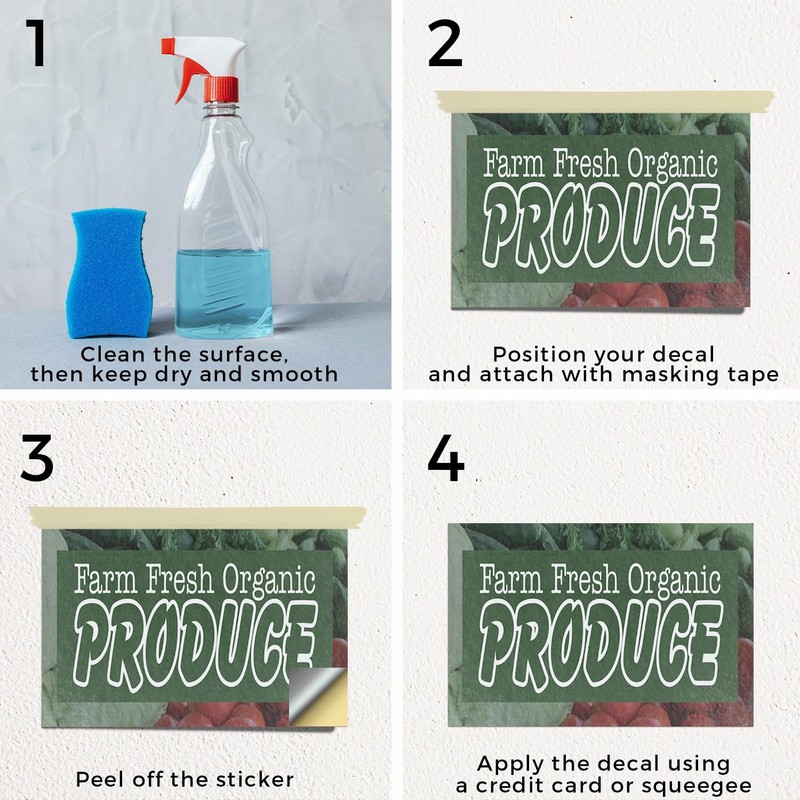 1

Clean the surface, then keep dry and smooth

2

Farm Fresh Organic
PRODUCE

Position your decal and attach with masking tape

3

Farm Fresh Organic
PRODUCE

Peel off the sticker

4

Farm Fresh Organic
PRODUCE

Apply the decal using a credit card or squeegee