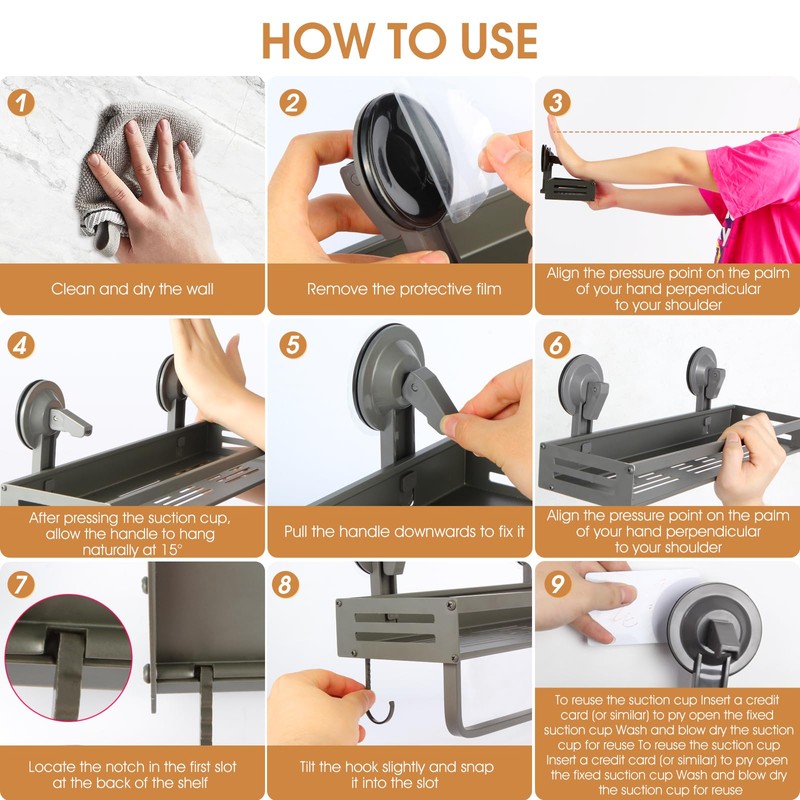 HOW TO USE

1

Clean and dry the wall

2

Remove the protective film

3

Align the pressure point on the palm of your hand perpendicular to your shoulder

4

After pressing the suction cup, allow the handle to hang naturally at 15°

5

Pull the handle downwards to fix it

6

Align the pressure point on the palm of your hand perpendicular to your shoulder

7

Locate the notch in the first slot at the back of the shelf

8

Tilt the hook slightly and snap it into the slot

9

To reuse the suction cup Insert a credit card (or similar) to pry open the fixed suction cup Wash and blow dry the suction cup for reuse To reuse the suction cup Insert a credit card (or similar) to pry open the fixed suction cup Wash and blow dry the suction cup for reuse