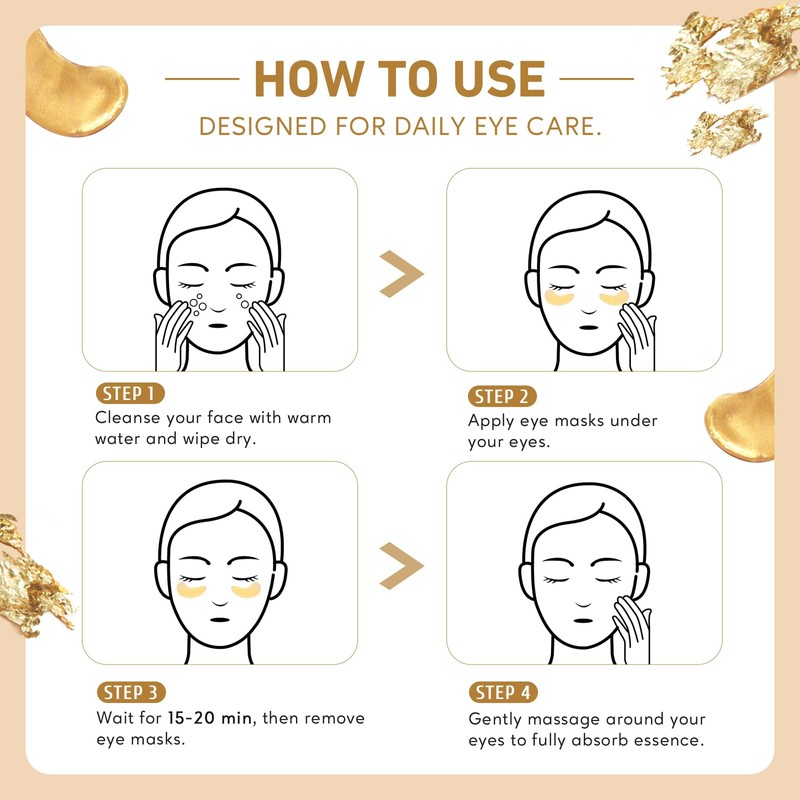 HOW TO USE

DESIGNED FOR DAILY EYE CARE.

STEP 1
Cleanse your face with warm water and wipe dry.

STEP 2
Apply eye masks under your eyes.

STEP 3
Wait for 15-20 min, then remove eye masks.

STEP 4
Gently massage around your eyes to fully absorb essence.