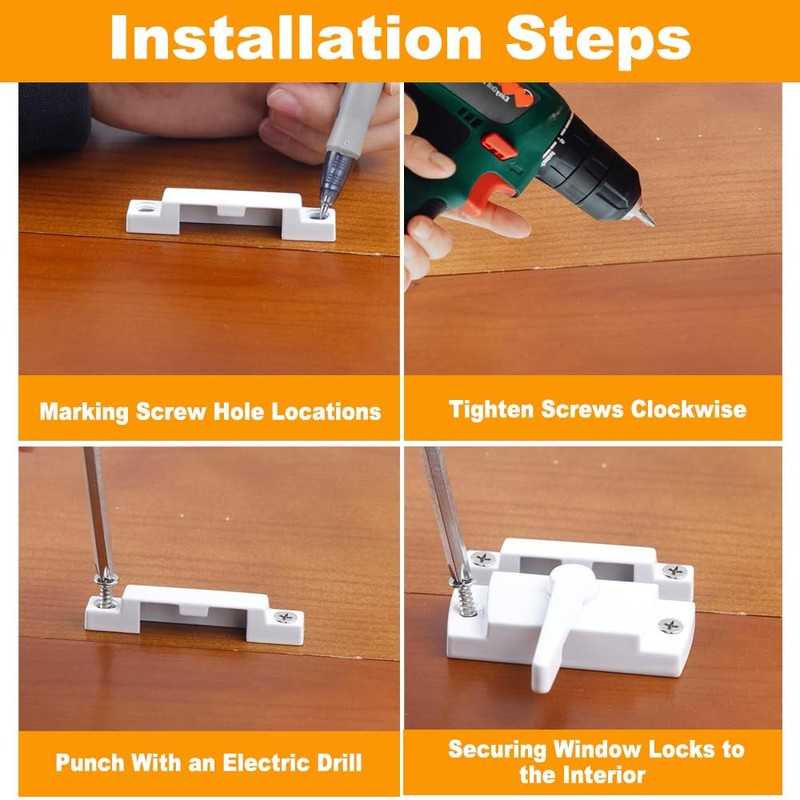 Installation Steps

Marking Screw Hole Locations

Tighten Screws Clockwise

Punch With an Electric Drill

Securing Window Locks to the Interior