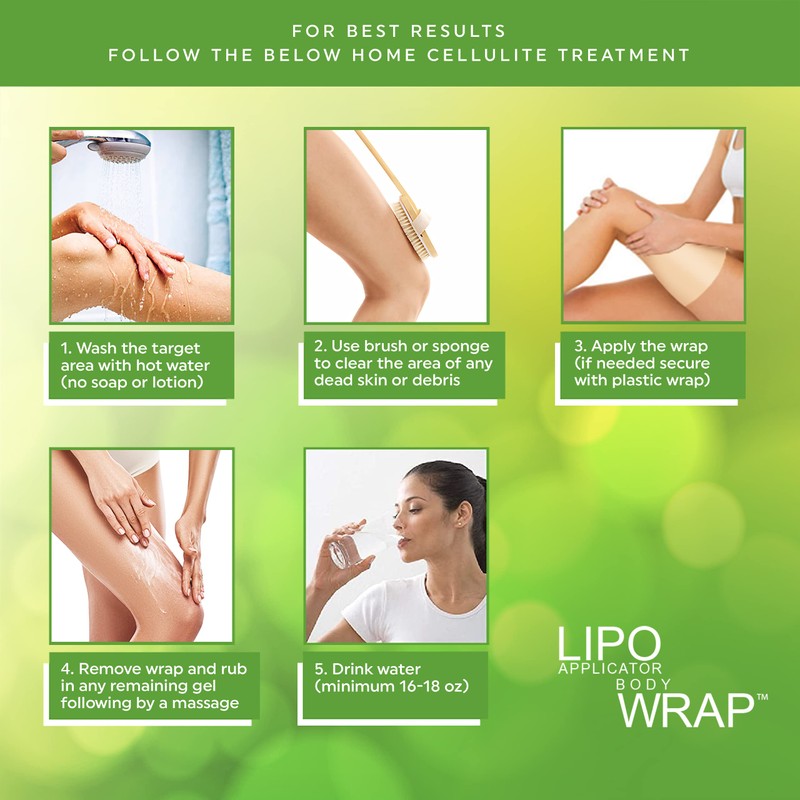 FOR BEST RESULTS
FOLLOW THE BELOW HOME CELLULITE TREATMENT

1. Wash the target area with hot water (no soap or lotion)

2. Use brush or sponge to clear the area of any dead skin or debris

3. Apply the wrap (if needed secure with plastic wrap)

4. Remove wrap and rub in any remaining gel following by a massage

5. Drink water (minimum 16-18 oz)

LIPO
APPLICATOR
BODY
WRAP™