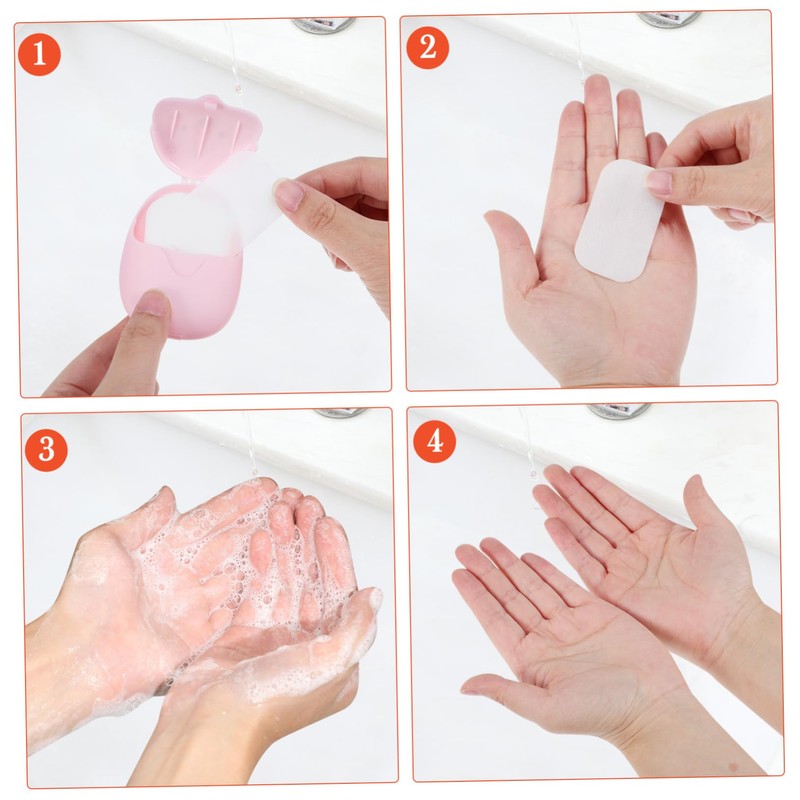 1

2

3

4