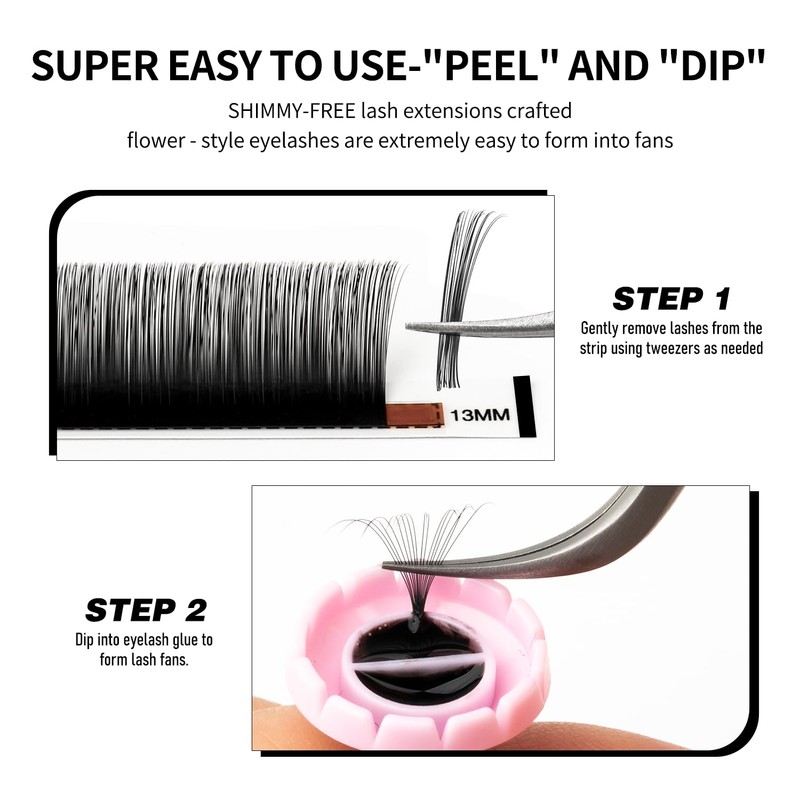 SUPER EASY TO USE-"PEEL" AND "DIP"

SHIMMY-FREE lash extensions crafted
flower - style eyelashes are extremely easy to form into fans

13MM

STEP 1

Gently remove lashes from the strip using tweezers as needed

STEP 2

Dip into eyelash glue to form lash fans.