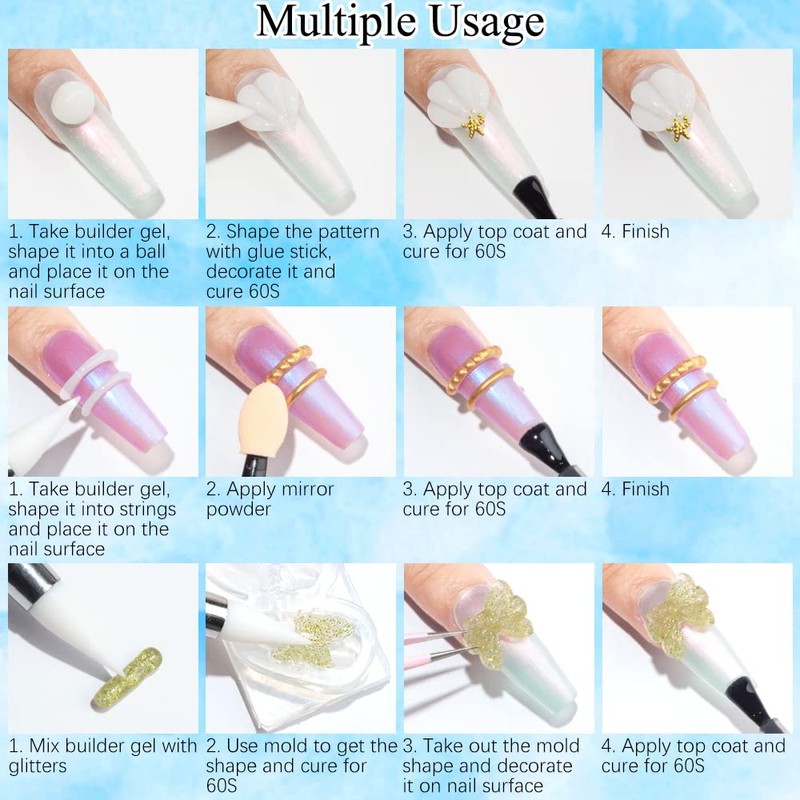 Multiple Usage

1. Take builder gel, shape it into a ball and place it on the nail surface

2. Shape the pattern with glue stick, decorate it and cure 60S

3. Apply top coat and cure for 60S

4. Finish

1. Take builder gel, shape it into strings and place it on the nail surface

2. Apply mirror powder

3. Apply top coat and cure for 60S

4. Finish

1. Mix builder gel with glitters

2. Use mold to get the shape and cure for 60S

3. Take out the mold shape and decorate it on nail surface

4. Apply top coat and cure for 60S