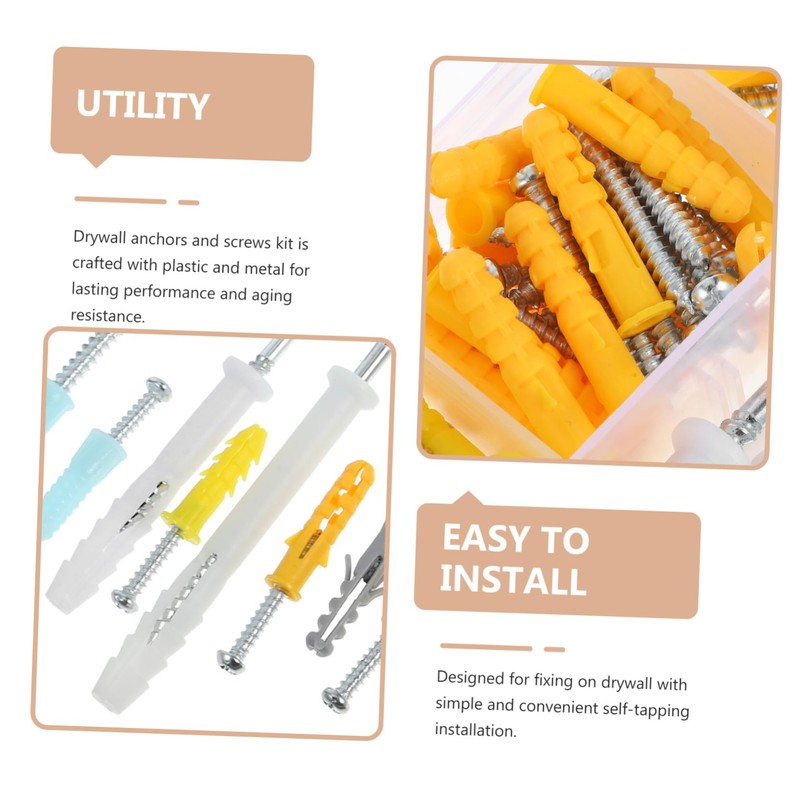 UTILITY

Drywall anchors and screws kit is crafted with plastic and metal for lasting performance and aging resistance.

EASY TO INSTALL

Designed for fixing on drywall with simple and convenient self-tapping installation.