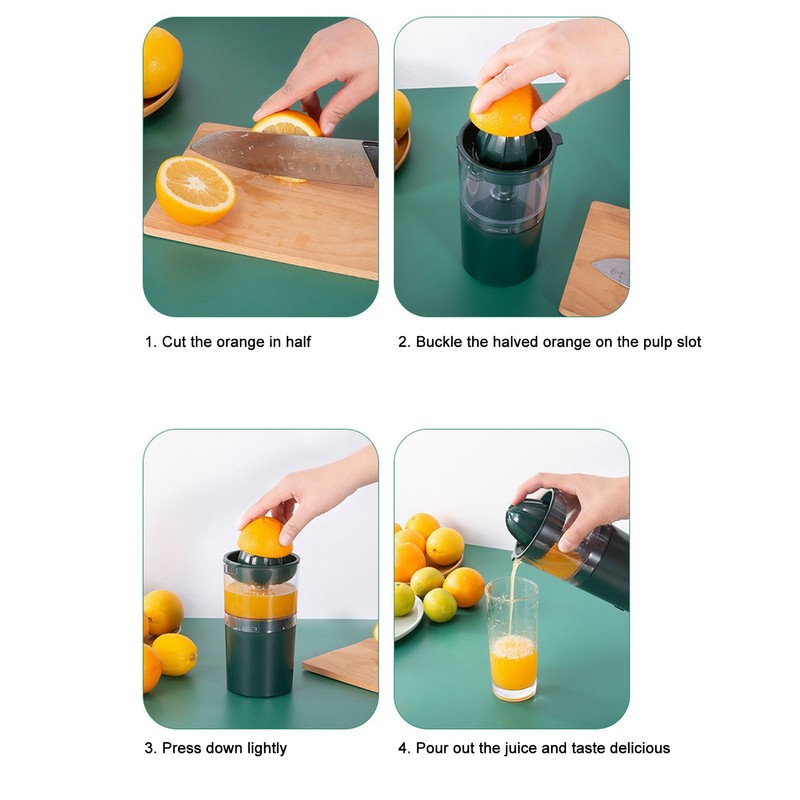 1. Cut the orange in half

2. Buckle the halved orange on the pulp slot

3. Press down lightly

4. Pour out the juice and taste delicious