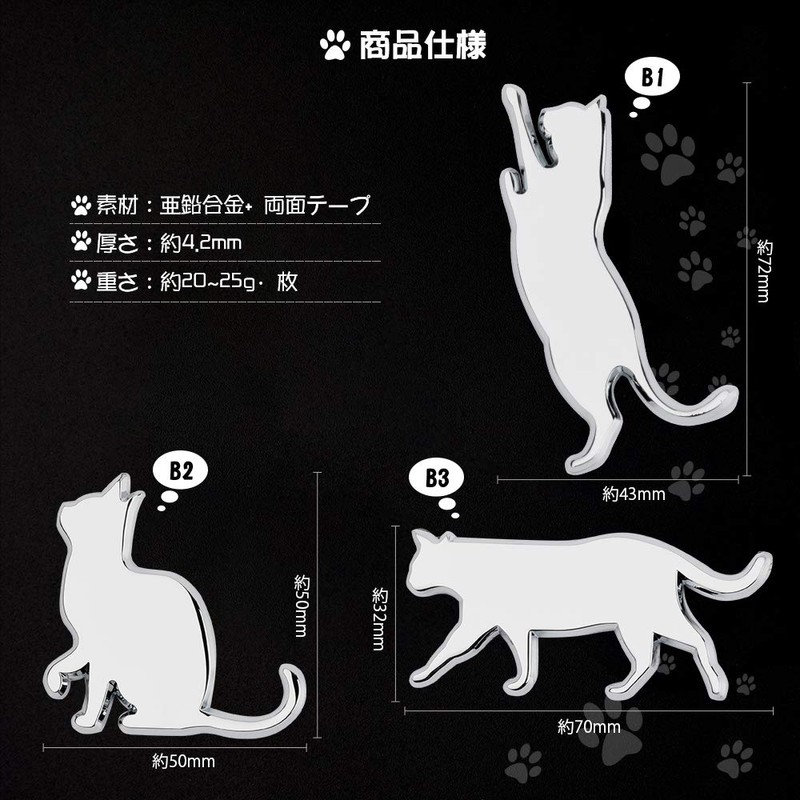 商品仕様

素材：亜鉛合金+ 両面テープ
厚さ：約4.2mm
重さ：約20~25g・枚

B1
約72mm
約43mm

B2
約50mm
約50mm

B3
約32mm
約70mm