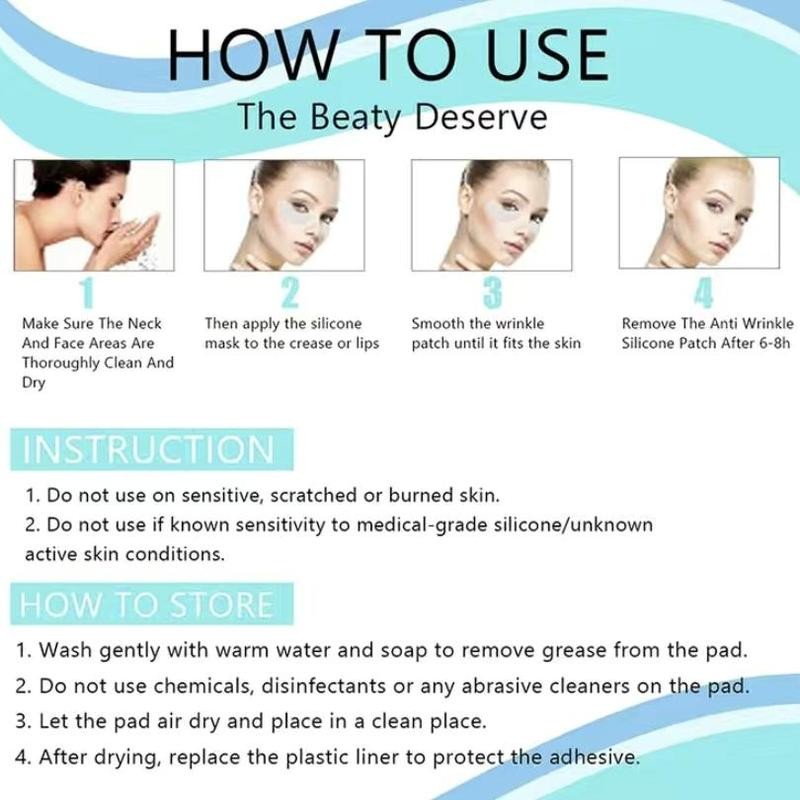 HOW TO USE
The Beaty Deserve

1
Make Sure The Neck And Face Areas Are Thoroughly Clean And Dry

2
Then apply the silicone mask to the crease or lips

3
Smooth the wrinkle patch until it fits the skin

4
Remove The Anti Wrinkle Silicone Patch After 6-8h

INSTRUCTION
1. Do not use on sensitive, scratched or burned skin.
2. Do not use if known sensitivity to medical-grade silicone/unknown active skin conditions.

HOW TO STORE
1. Wash gently with warm water and soap to remove grease from the pad.
2. Do not use chemicals, disinfectants or any abrasive cleaners on the pad.
3. Let the pad air dry and place in a clean place.
4. After drying, replace the plastic liner to protect the adhesive.