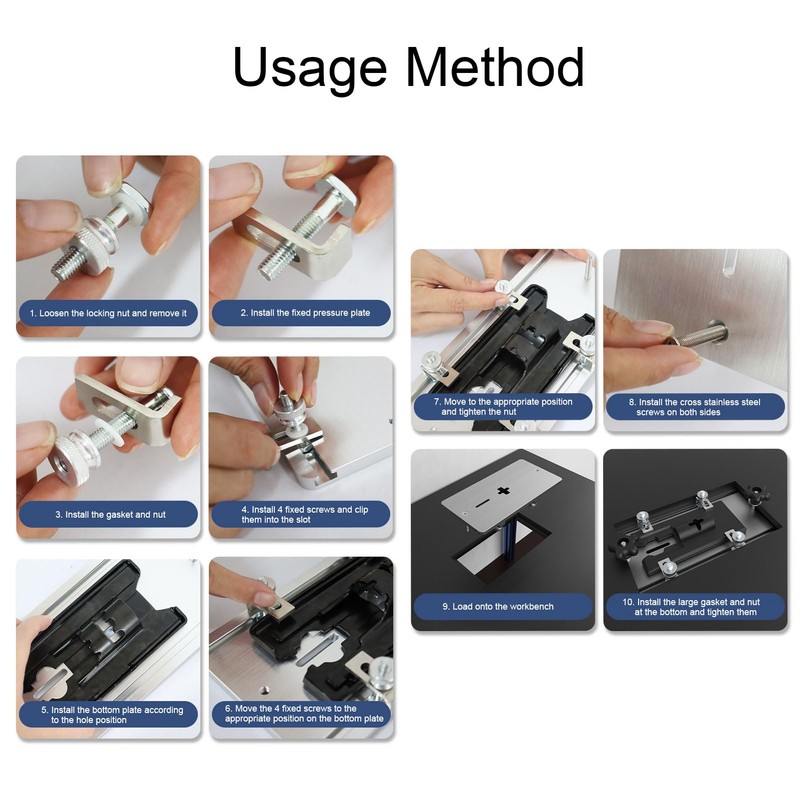 Usage Method

1. Loosen the locking nut and remove it

2. Install the fixed pressure plate

3. Install the gasket and nut

4. Install 4 fixed screws and clip them into the slot

5. Install the bottom plate according to the hole position

6. Move the 4 fixed screws to the appropriate position on the bottom plate

7. Move to the appropriate position and tighten the nut

8. Install the cross stainless steel screws on both sides

9. Load onto the workbench

10. Install the large gasket and nut at the bottom and tighten them