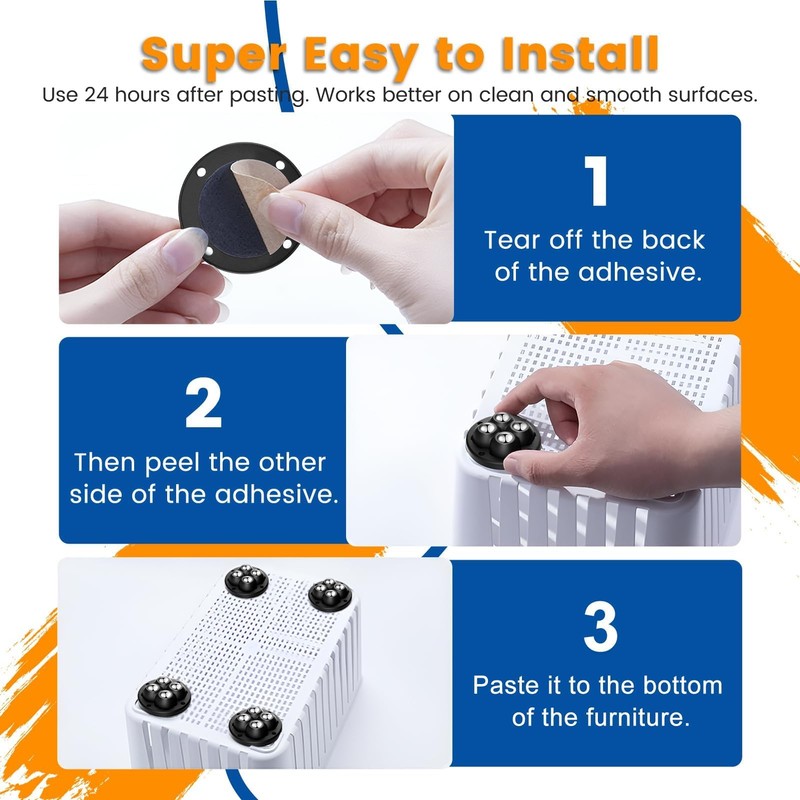 Super Easy to Install

Use 24 hours after pasting. Works better on clean and smooth surfaces.

1

Tear off the back of the adhesive.

2

Then peel the other side of the adhesive.

3

Paste it to the bottom of the furniture.