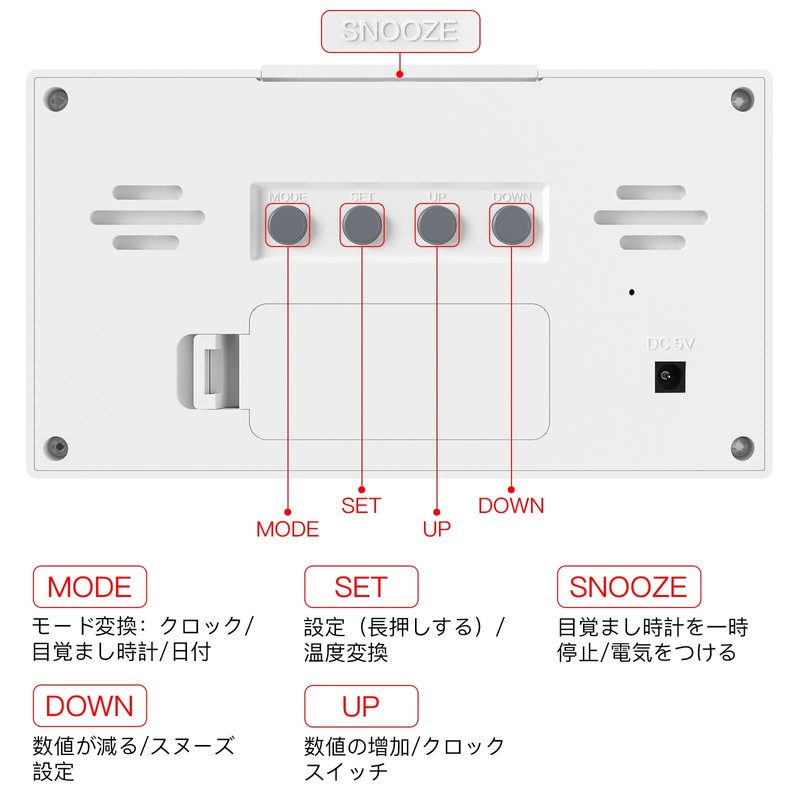 SNOOZE

MODE SET UP DOWN

DC 5V

MODE

SET

UP

DOWN

MODE

モード変換：クロック/目覚まし時計/日付

SET

設定（長押しする）/温度変換

SNOOZE

目覚まし時計を一時停止/電気をつける

DOWN

数値が減る/スヌーズ設定

UP

数値の増加/クロックスイッチ